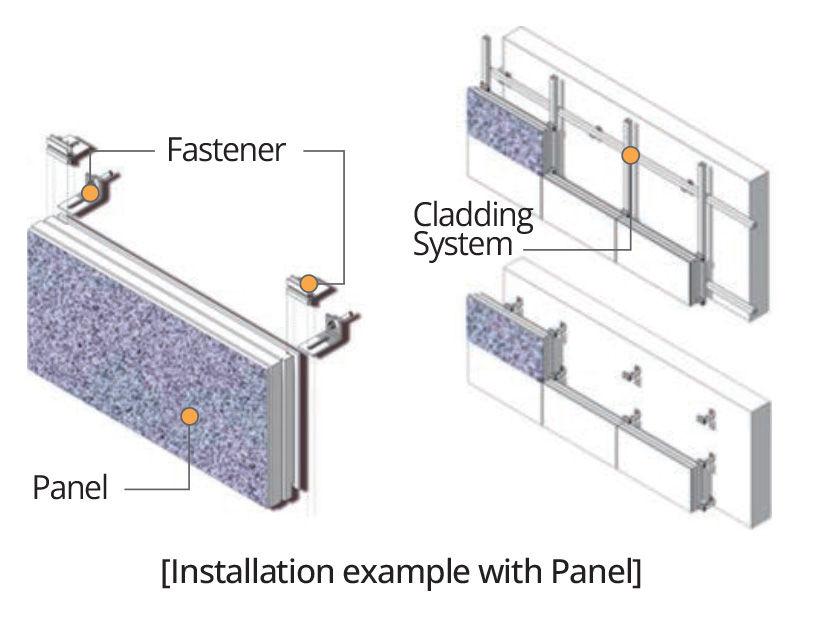 Fastener

Cladding System

Panel

[Installation example with Panel]