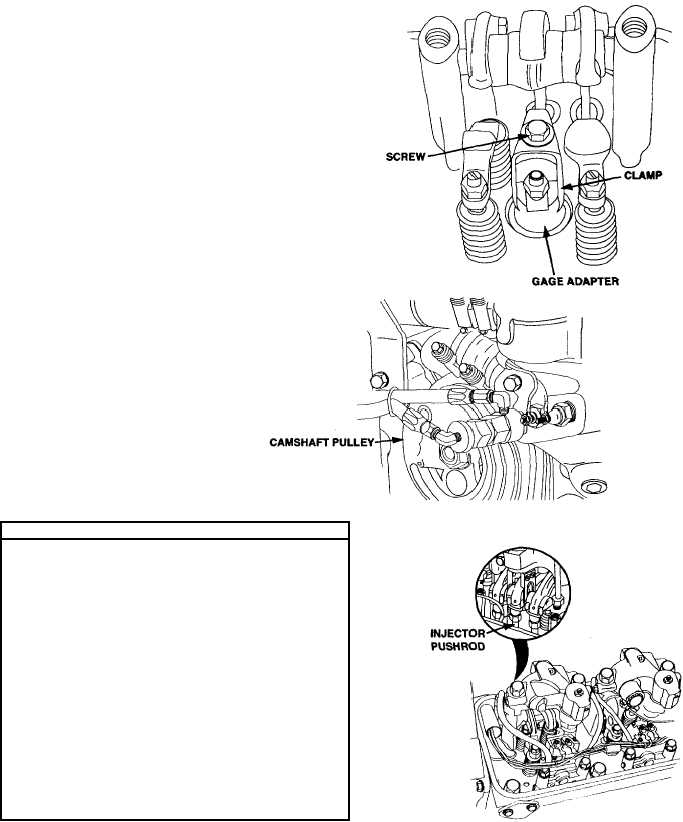 SCREW

CLAMP

GAGE ADAPTER

CAMSHAFT PULLEY

INJECTOR PUSHROD