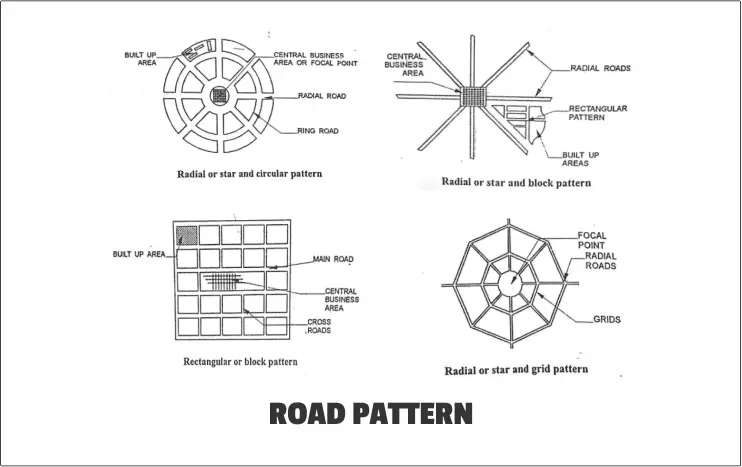 BUILT UP AREA
CENTRAL BUSINESS AREA OR FOCAL POINT
RADIAL ROAD
RING ROAD

Radial or star and circular pattern

CENTRAL BUSINESS AREA
RADIAL ROADS
RECTANGULAR PATTERN
BUILT UP AREAS

Radial or star and block pattern

BUILT UP AREA
MAIN ROAD
CENTRAL BUSINESS AREA
CROSS ROADS

Rectangular or block pattern

FOCAL POINT
RADIAL ROADS
GRIDS

Radial or star and grid pattern

ROAD PATTERN