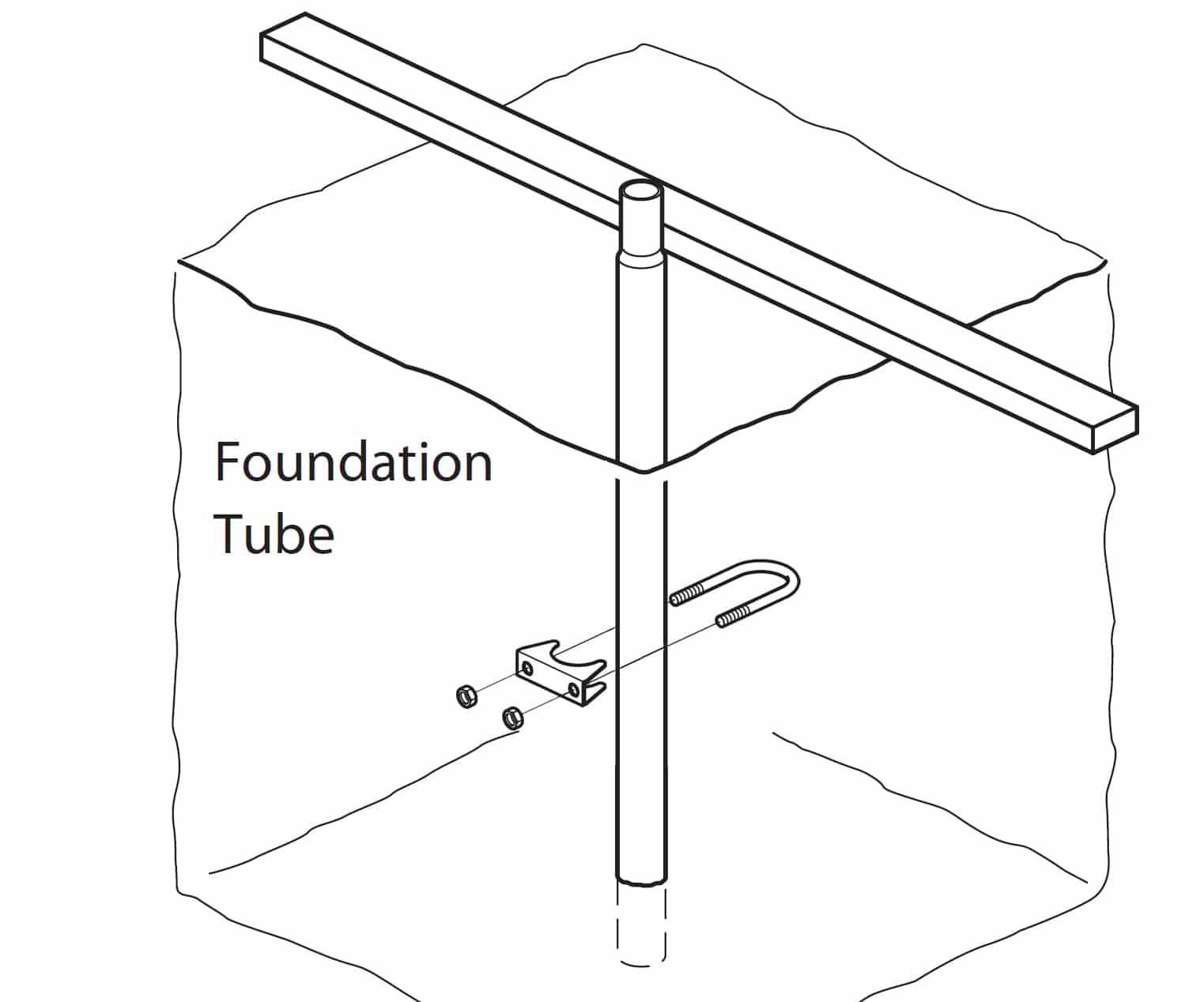 Foundation
Tube