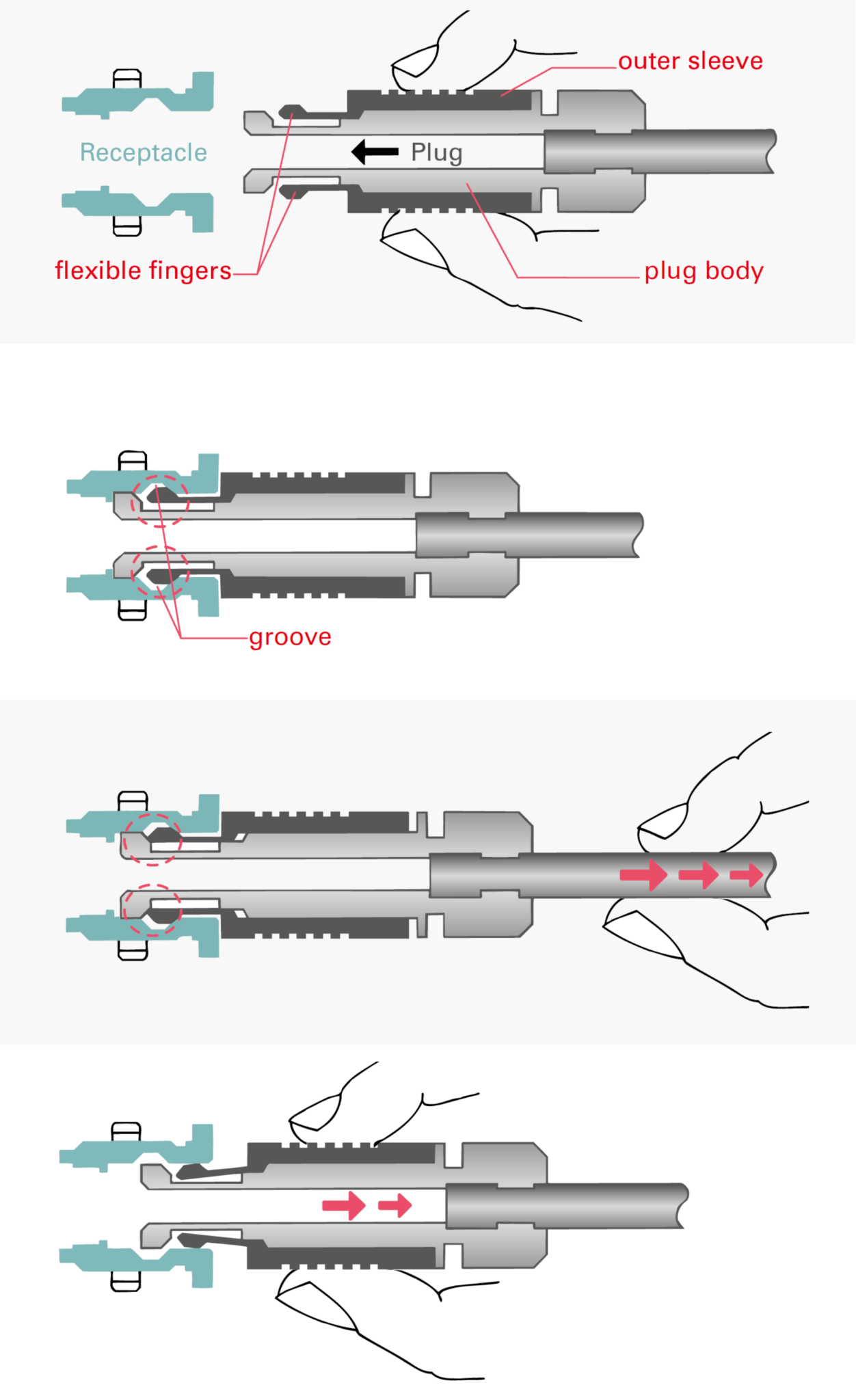 outer sleeve

Receptacle

Plug

flexible fingers

plug body

groove