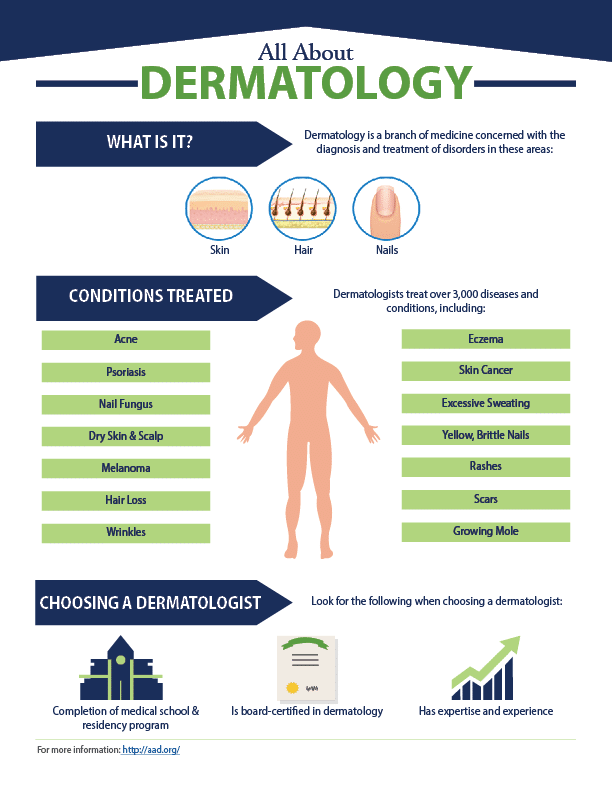 All About
DERMATOLOGY

WHAT IS IT?

Dermatology is a branch of medicine concerned with the diagnosis and treatment of disorders in these areas:

Skin

Hair

Nails

CONDITIONS TREATED

Dermatologists treat over 3,000 diseases and conditions, including:

Acne

Psoriasis

Nail Fungus

Dry Skin & Scalp

Melanoma

Hair Loss

Wrinkles

Eczema

Skin Cancer

Excessive Sweating

Yellow, Brittle Nails

Rashes

Scars

Growing Mole

CHOOSING A DERMATOLOGIST

Look for the following when choosing a dermatologist:

Completion of medical school & residency program

Is board-certified in dermatology

Has expertise and experience

For more information: http://aad.org/