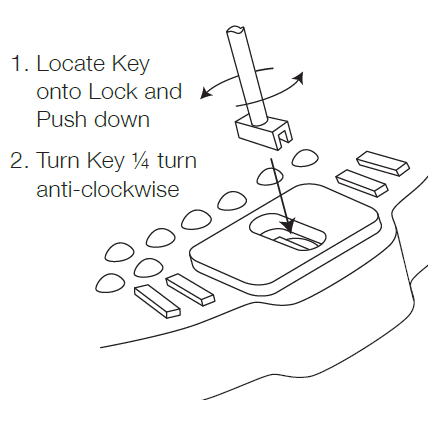 1. Locate Key onto Lock and Push down

2. Turn Key ¼ turn anti-clockwise