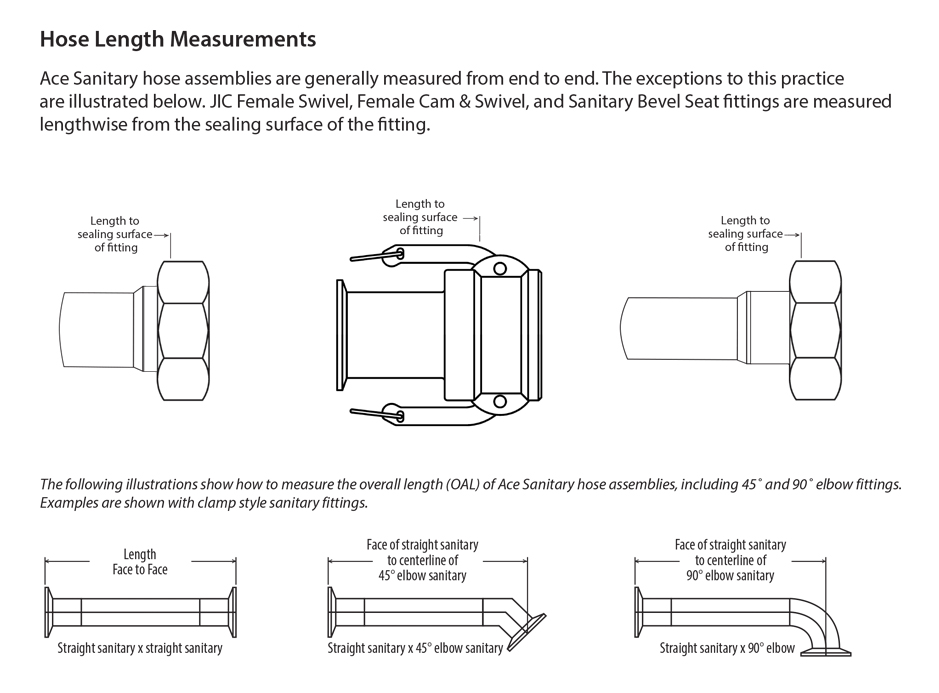 Hose Length Measurements

Ace Sanitary hose assemblies are generally measured from end to end. The exceptions to this practice are illustrated below. JIC Female Swivel, Female Cam & Swivel, and Sanitary Bevel Seat fittings are measured lengthwise from the sealing surface of the fitting.

Length to sealing surface of fitting

Length to sealing surface of fitting

Length to sealing surface of fitting

The following illustrations show how to measure the overall length (OAL) of Ace Sanitary hose assemblies, including 45˚ and 90˚ elbow fittings. Examples are shown with clamp style sanitary fittings.

Length Face to Face

Straight sanitary x straight sanitary

Face of straight sanitary to centerline of 45° elbow sanitary

Straight sanitary x 45° elbow sanitary

Face of straight sanitary to centerline of 90° elbow sanitary

Straight sanitary x 90° elbow