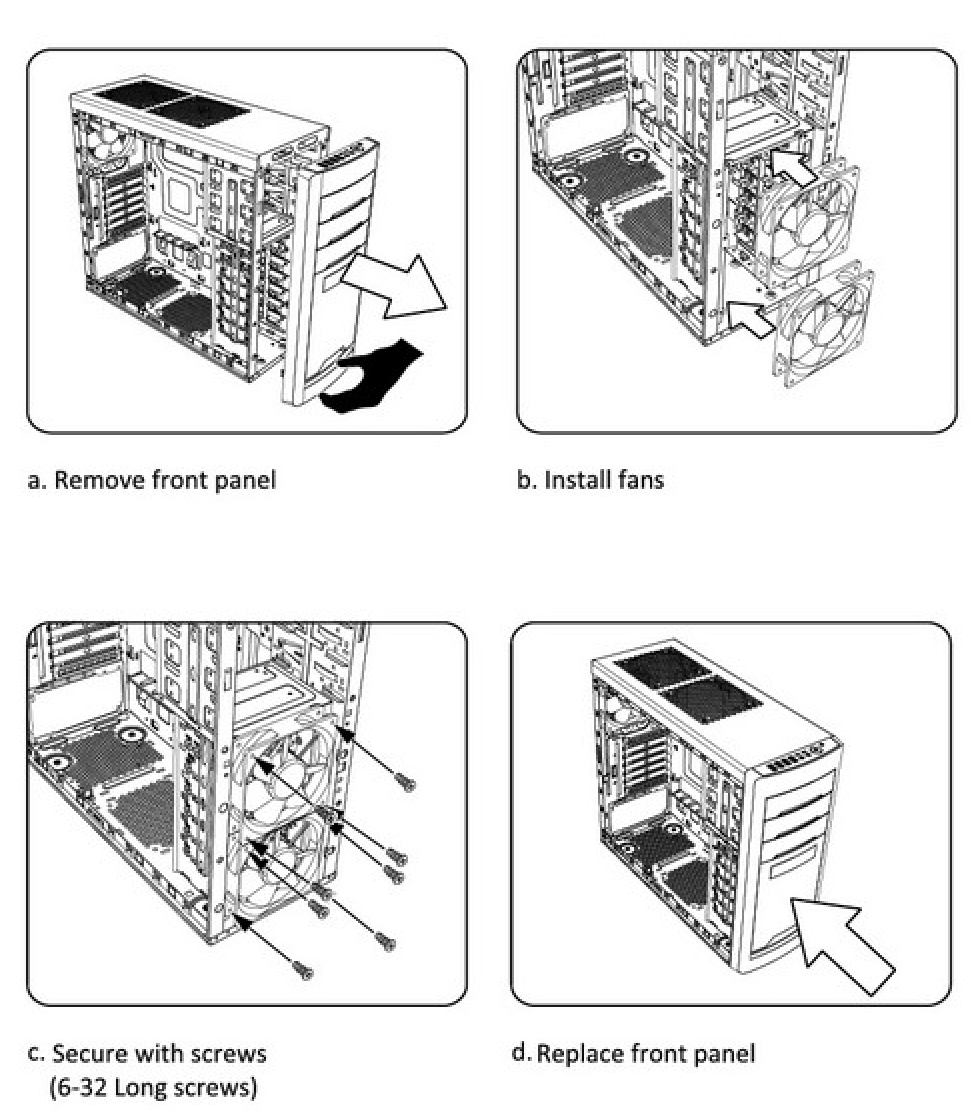 a. Remove front panel

b. Install fans

c. Secure with screws
(6-32 Long screws)

d. Replace front panel