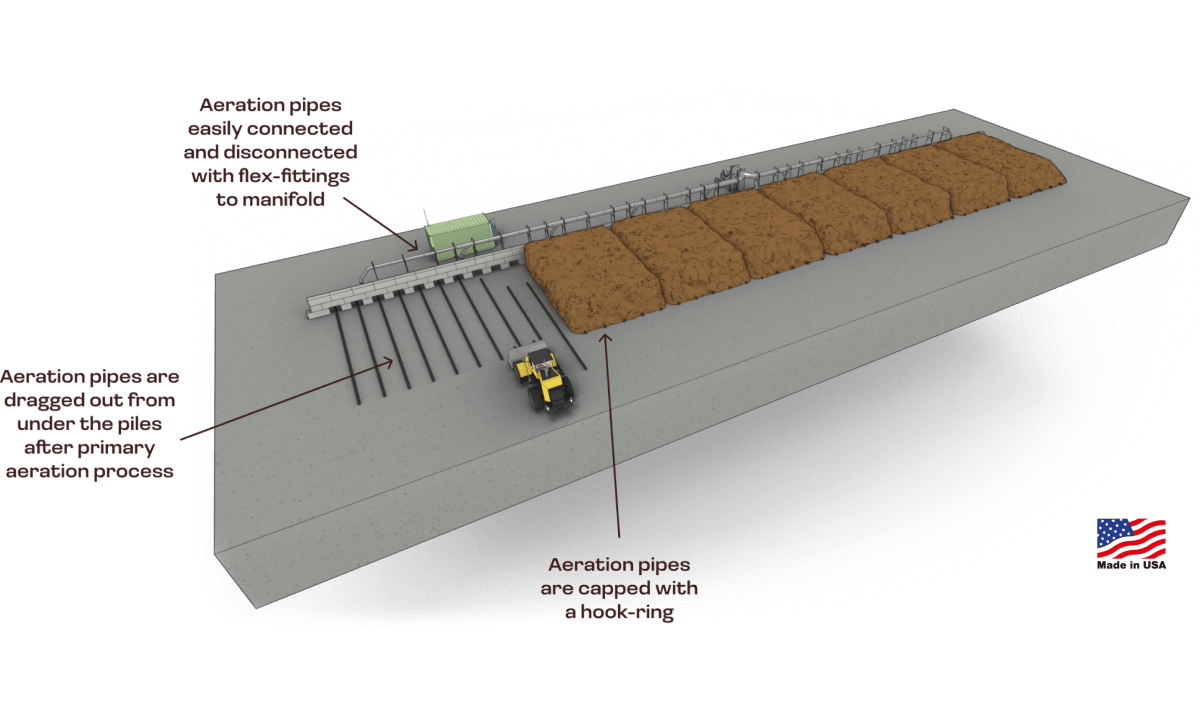 Aeration pipes easily connected and disconnected with flex-fittings to manifold

Aeration pipes are dragged out from under the piles after primary aeration process

Aeration pipes are capped with a hook-ring

Made in USA