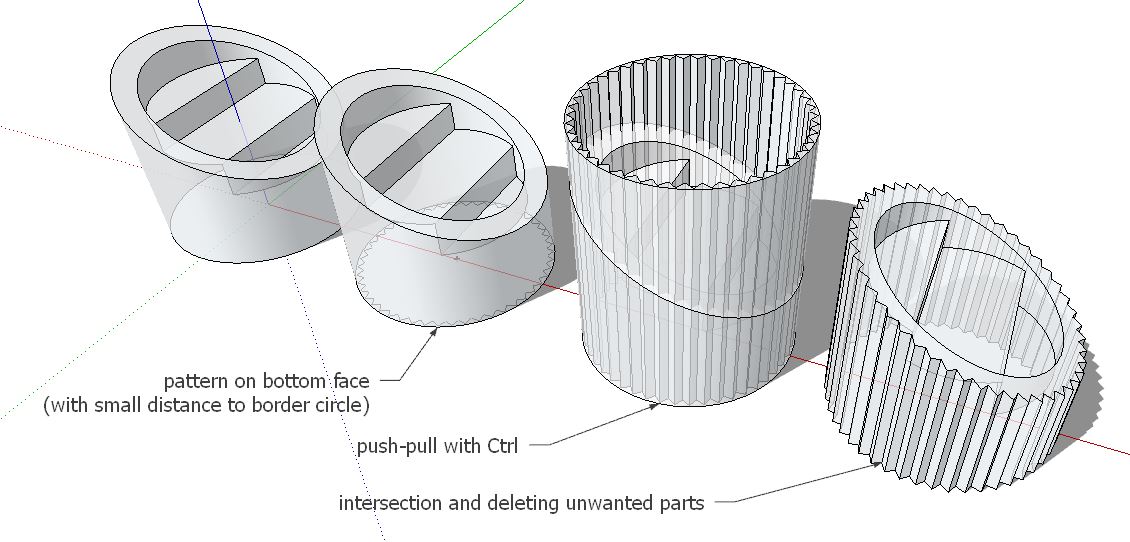 pattern on bottom face
(with small distance to border circle)

push-pull with Ctrl

intersection and deleting unwanted parts