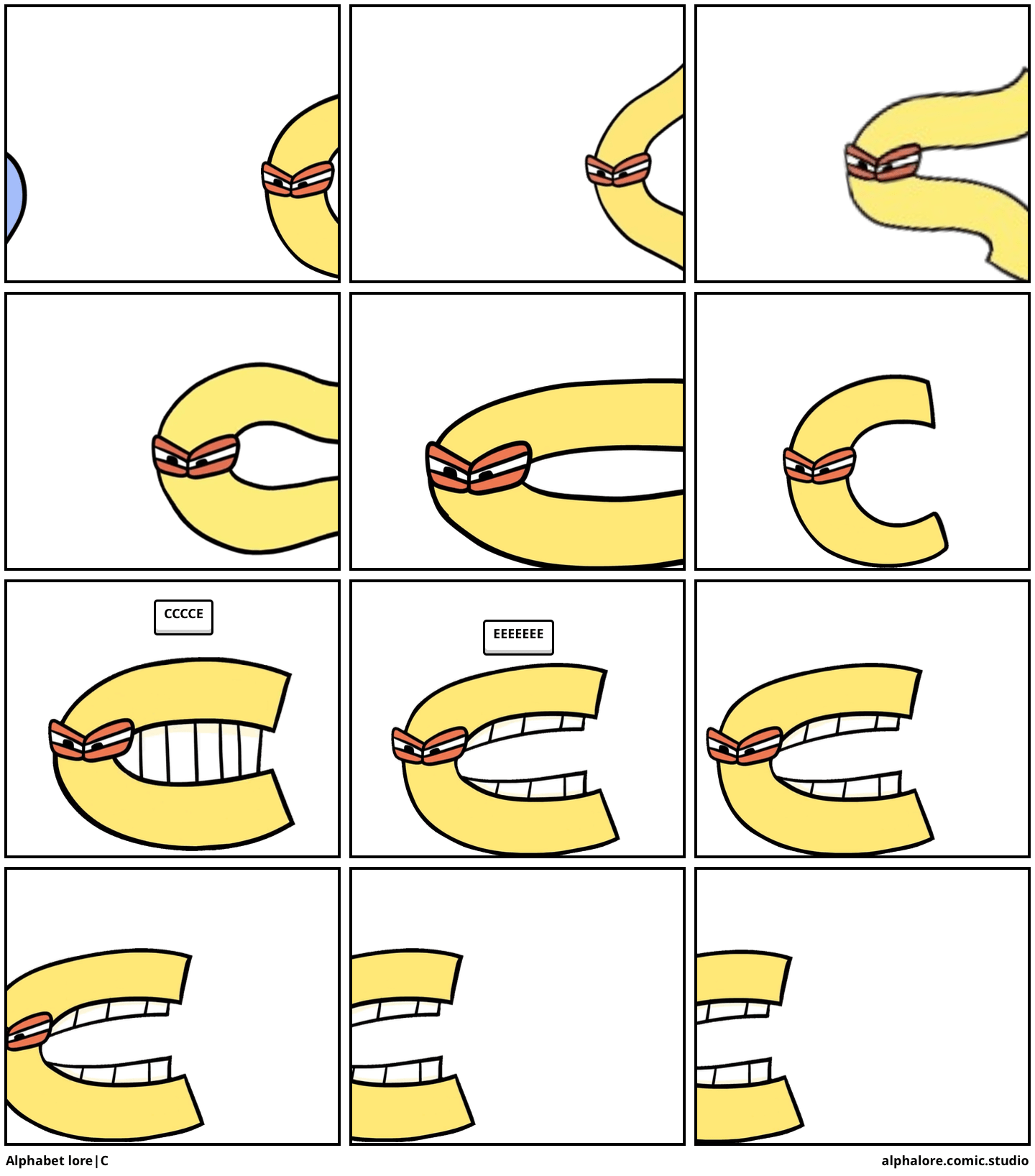 CCCCE

EEEEEEE

Alphabet lore|C

alphalore.comic.studio