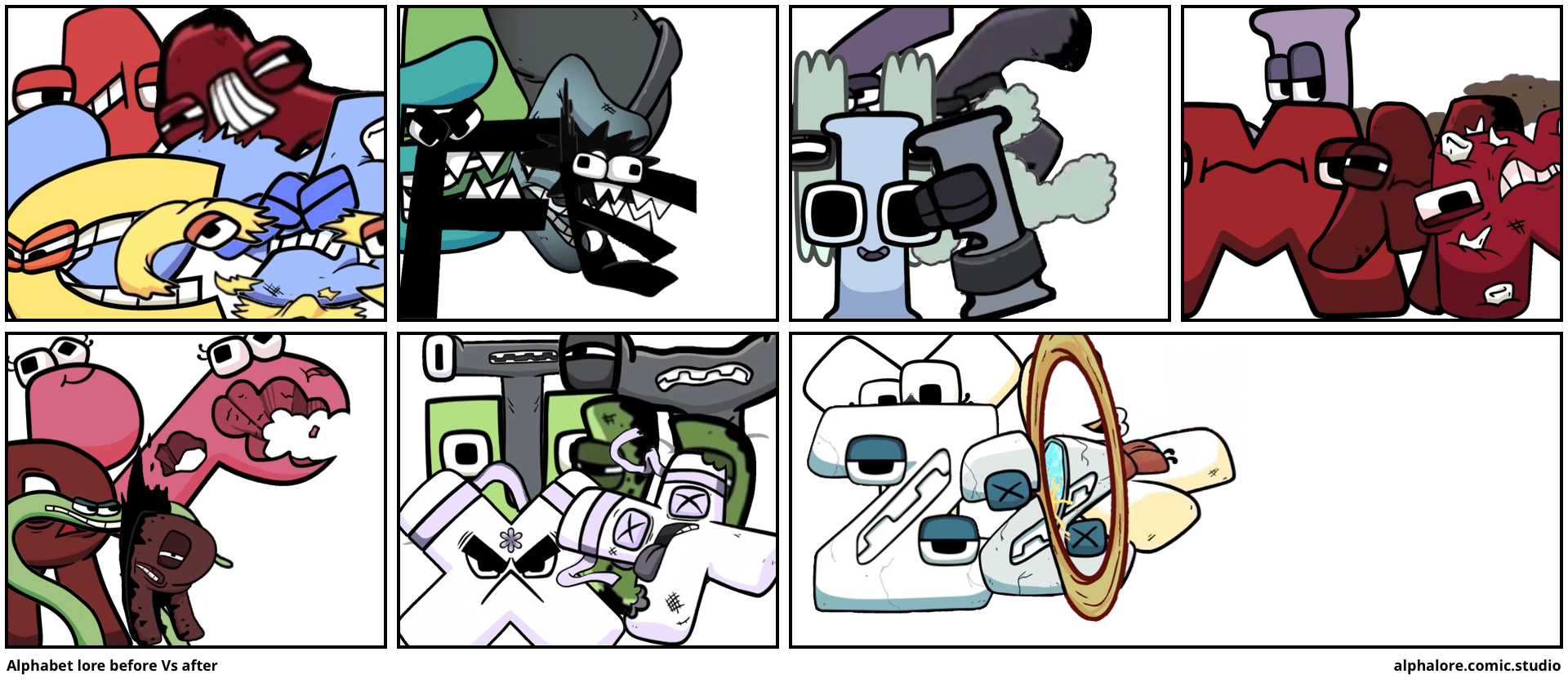 Alphabet lore before Vs after

alphalore.comic.studio