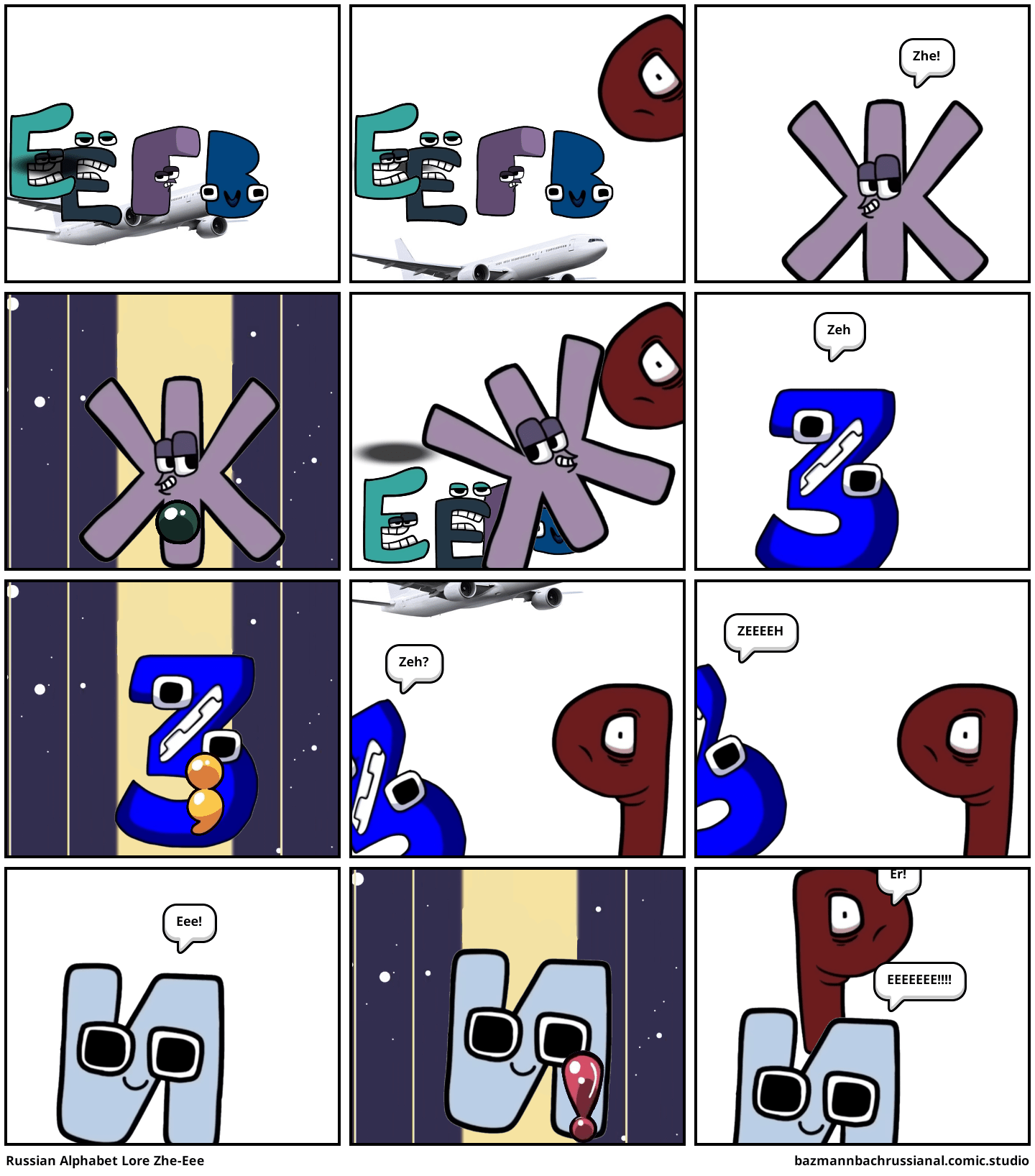 Zhe!

Zeh

Zeh?

ZEEEEH

Eee!

Er!

EEEEEEE!!!!

Russian Alphabet Lore Zhe-Eee

bazmannbachrussianal.comic.studio