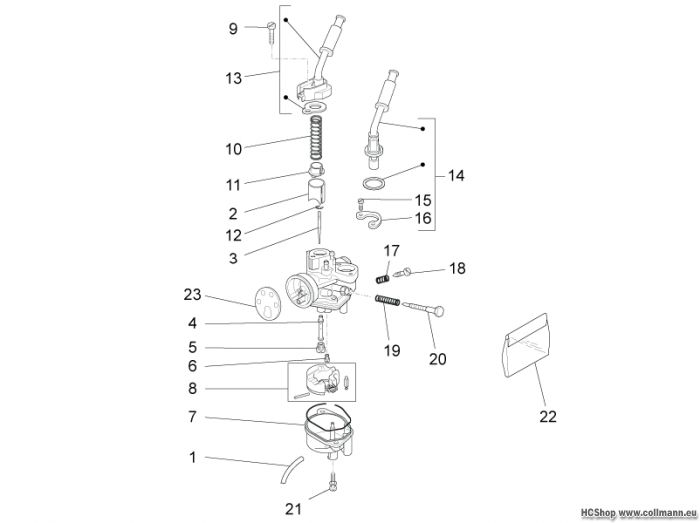 9
13
10
11
2
12
3
14
15
16
17
18
23
4
5
6
8
7
1
21
19
20
22
HCShop www.collmann.eu