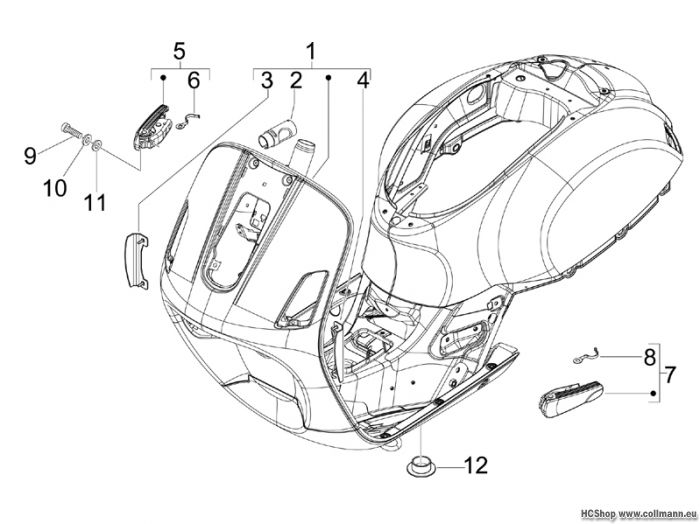 5
6
1
3
2
4
9
10
11
8
7
12
HCShop www.collmann.eu