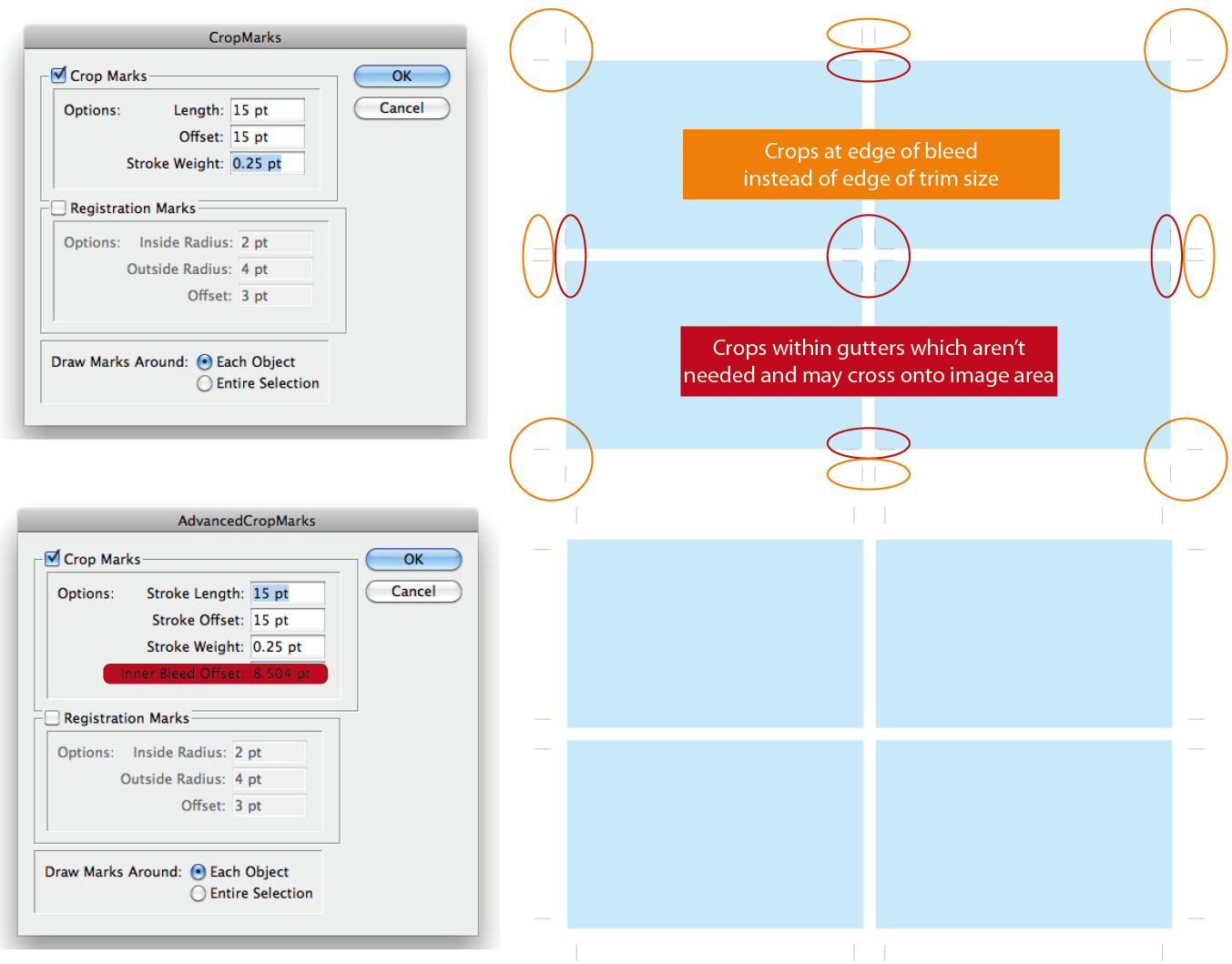 CropMarks

Crop Marks

Options: Length: 15 pt

Offset: 15 pt

Stroke Weight: 0.25 pt

OK

Cancel

Registration Marks

Options: Inside Radius: 2 pt

Outside Radius: 4 pt

Offset: 3 pt

Draw Marks Around: Each Object

Entire Selection

Crops at edge of bleed instead of edge of trim size

Crops within gutters which aren't needed and may cross onto image area

AdvancedCropMarks

Crop Marks

Options: Stroke Length: 15 pt

Stroke Offset: 15 pt

Stroke Weight: 0.25 pt

Inner Bleed Offset: 8.504 pt

OK

Cancel

Registration Marks

Options: Inside Radius: 2 pt

Outside Radius: 4 pt

Offset: 3 pt

Draw Marks Around: Each Object

Entire Selection