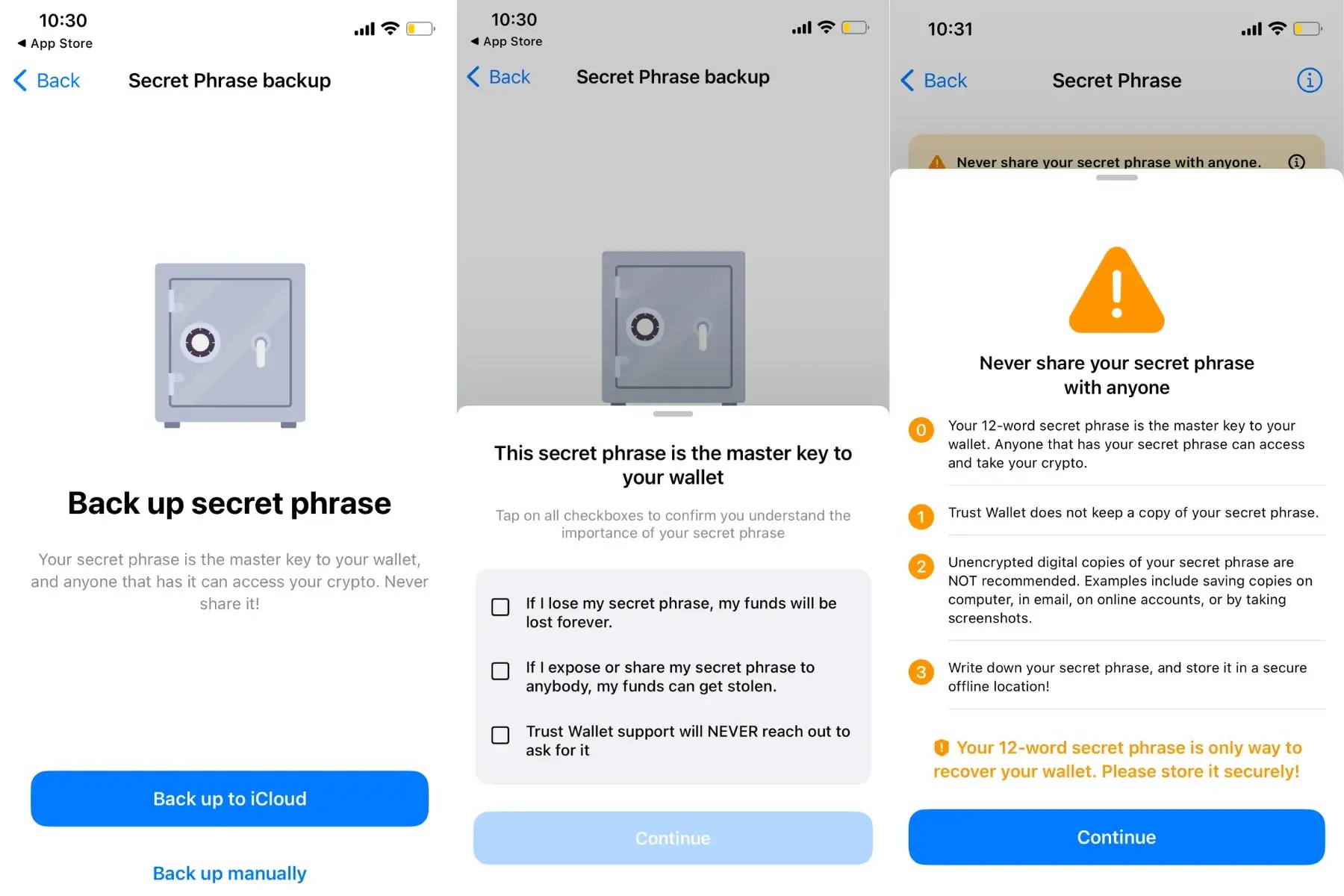 10:30
◀ App Store

Back
Secret Phrase backup

Back up secret phrase

Your secret phrase is the master key to your wallet, and anyone that has it can access your crypto. Never share it!

Back up to iCloud

Back up manually

10:30
◀ App Store

Back
Secret Phrase backup

This secret phrase is the master key to your wallet

Tap on all checkboxes to confirm you understand the importance of your secret phrase

If I lose my secret phrase, my funds will be lost forever.

If I expose or share my secret phrase to anybody, my funds can get stolen.

Trust Wallet support will NEVER reach out to ask for it

Continue

10:31

Back
Secret Phrase

Never share your secret phrase with anyone.

Never share your secret phrase with anyone

0 Your 12-word secret phrase is the master key to your wallet. Anyone that has your secret phrase can access and take your crypto.

1 Trust Wallet does not keep a copy of your secret phrase.

2 Unencrypted digital copies of your secret phrase are NOT recommended. Examples include saving copies on computer, in email, on online accounts, or by taking screenshots.

3 Write down your secret phrase, and store it in a secure offline location!

Your 12-word secret phrase is only way to recover your wallet. Please store it securely!

Continue