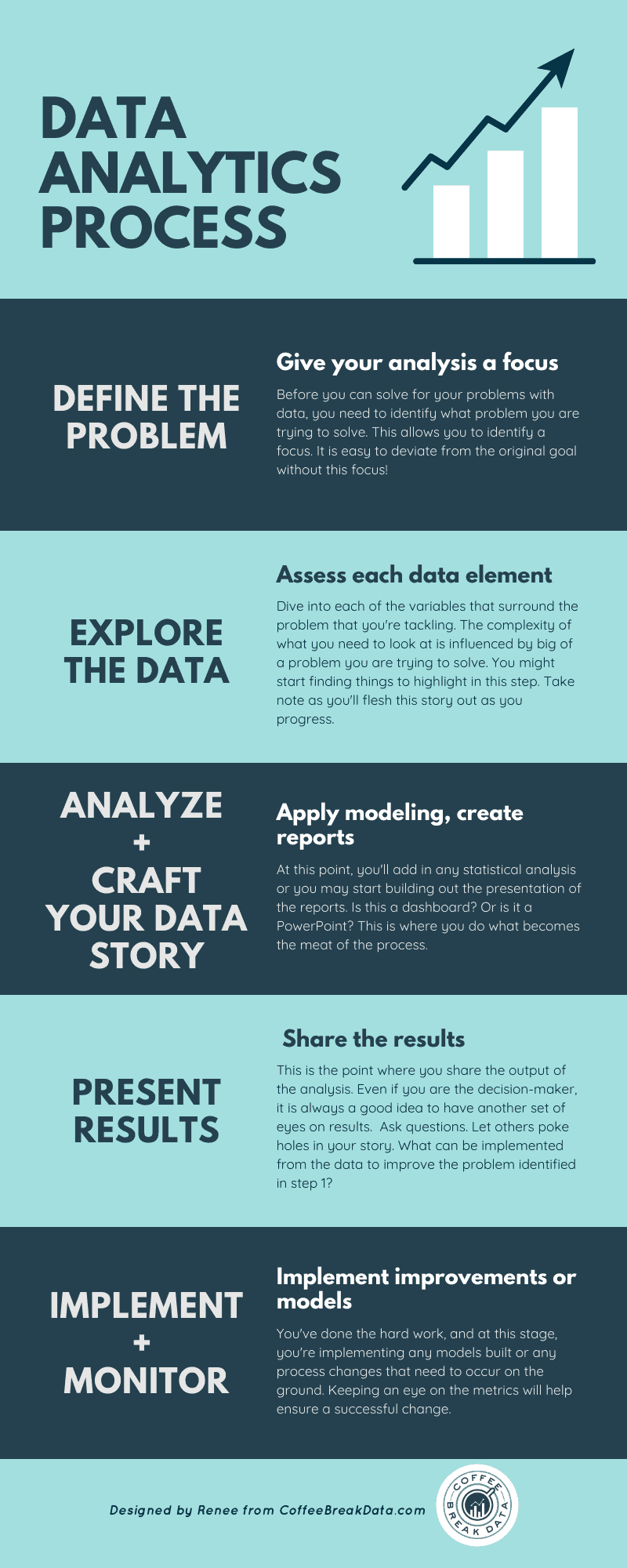 DATA ANALYTICS PROCESS

DEFINE THE PROBLEM

Give your analysis a focus

Before you can solve for your problems with data, you need to identify what problem you are trying to solve. This allows you to identify a focus. It is easy to deviate from the original goal without this focus!

EXPLORE THE DATA

Assess each data element

Dive into each of the variables that surround the problem that you're tackling. The complexity of what you need to look at is influenced by big of a problem you are trying to solve. You might start finding things to highlight in this step. Take note as you'll flesh this story out as you progress.

ANALYZE + CRAFT YOUR DATA STORY

Apply modeling, create reports

At this point, you'll add in any statistical analysis or you may start building out the presentation of the reports. Is this a dashboard? Or is it a PowerPoint? This is where you do what becomes the meat of the process.

PRESENT RESULTS

Share the results

This is the point where you share the output of the analysis. Even if you are the decision-maker, it is always a good idea to have another set of eyes on results. Ask questions. Let others poke holes in your story. What can be implemented from the data to improve the problem identified in step 1?

IMPLEMENT + MONITOR

Implement improvements or models

You've done the hard work, and at this stage, you're implementing any models built or any process changes that need to occur on the ground. Keeping an eye on the metrics will help ensure a successful change.

Designed by Renee from CoffeeBreakData.com

COFFEE BREAK DATA