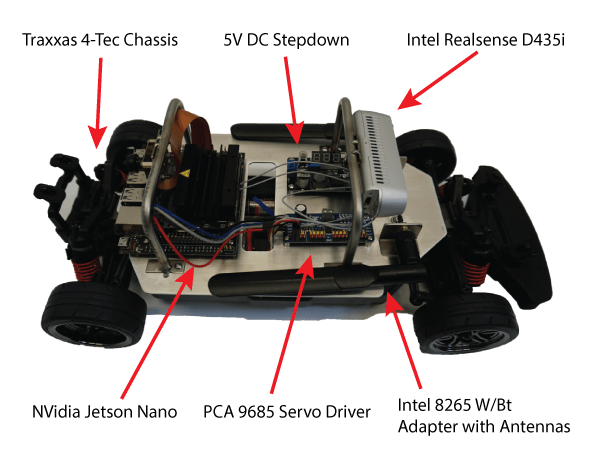 Traxxas 4-Tec Chassis

5V DC Stepdown

Intel Realsense D435i

NVidia Jetson Nano

PCA 9685 Servo Driver

Intel 8265 W/Bt Adapter with Antennas