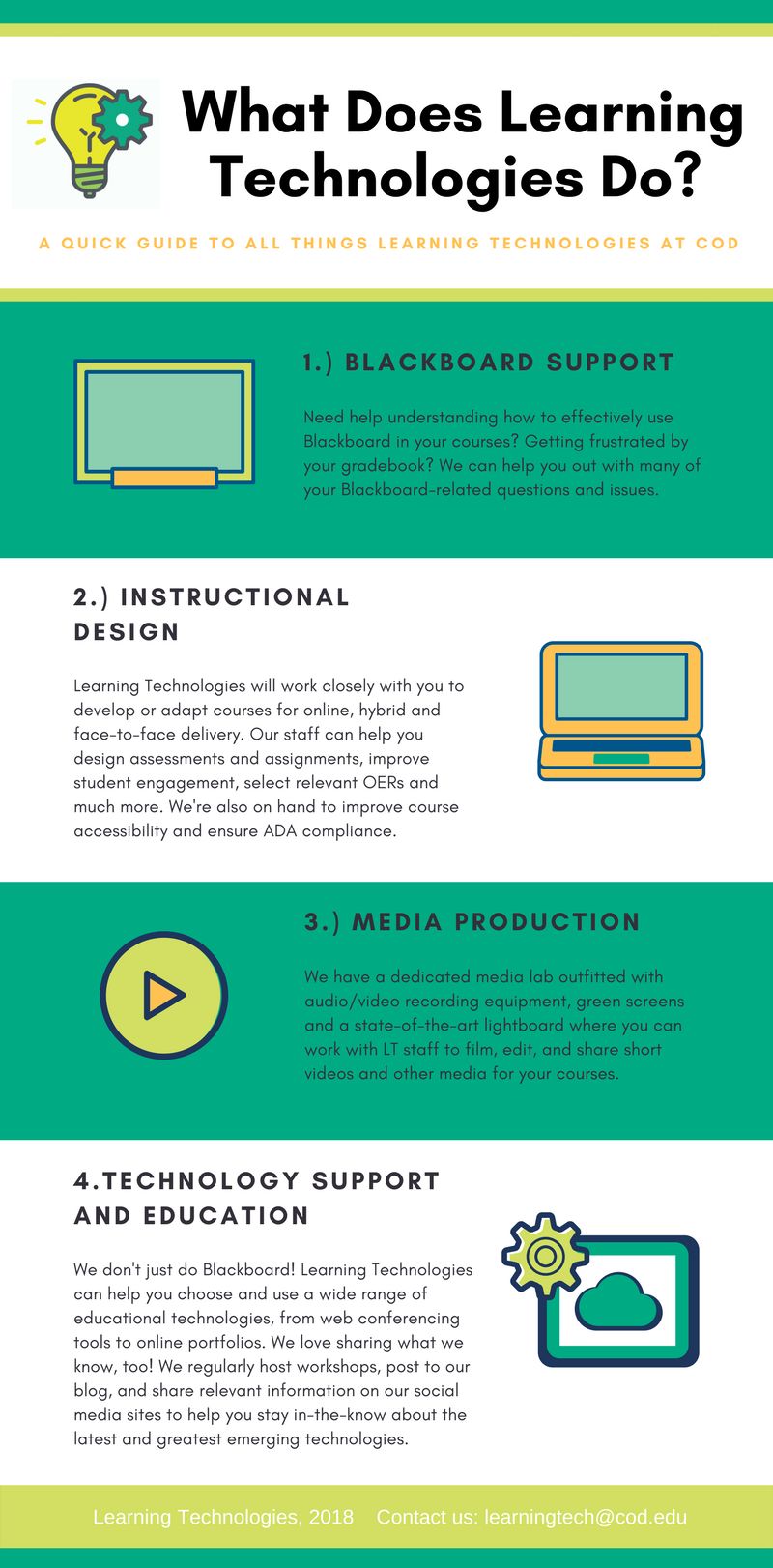 What Does Learning Technologies Do?

A QUICK GUIDE TO ALL THINGS LEARNING TECHNOLOGIES AT COD

1.) BLACKBOARD SUPPORT

Need help understanding how to effectively use Blackboard in your courses? Getting frustrated by your gradebook? We can help you out with many of your Blackboard-related questions and issues.

2.) INSTRUCTIONAL DESIGN

Learning Technologies will work closely with you to develop or adapt courses for online, hybrid and face-to-face delivery. Our staff can help you design assessments and assignments, improve student engagement, select relevant OERs and much more. We're also on hand to improve course accessibility and ensure ADA compliance.

3.) MEDIA PRODUCTION

We have a dedicated media lab outfitted with audio/video recording equipment, green screens and a state-of-the-art lightboard where you can work with LT staff to film, edit, and share short videos and other media for your courses.

4.TECHNOLOGY SUPPORT AND EDUCATION

We don't just do Blackboard! Learning Technologies can help you choose and use a wide range of educational technologies, from web conferencing tools to online portfolios. We love sharing what we know, too! We regularly host workshops, post to our blog, and share relevant information on our social media sites to help you stay in-the-know about the latest and greatest emerging technologies.

Learning Technologies, 2018 Contact us: learningtech@cod.edu