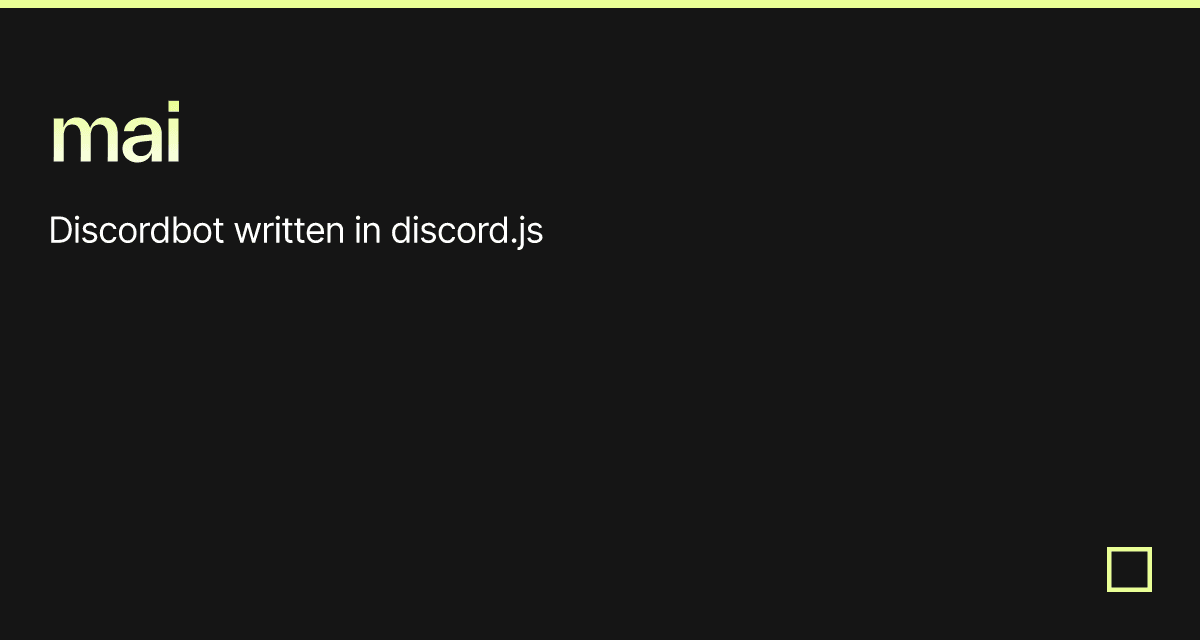 mai

Discordbot written in discord.js