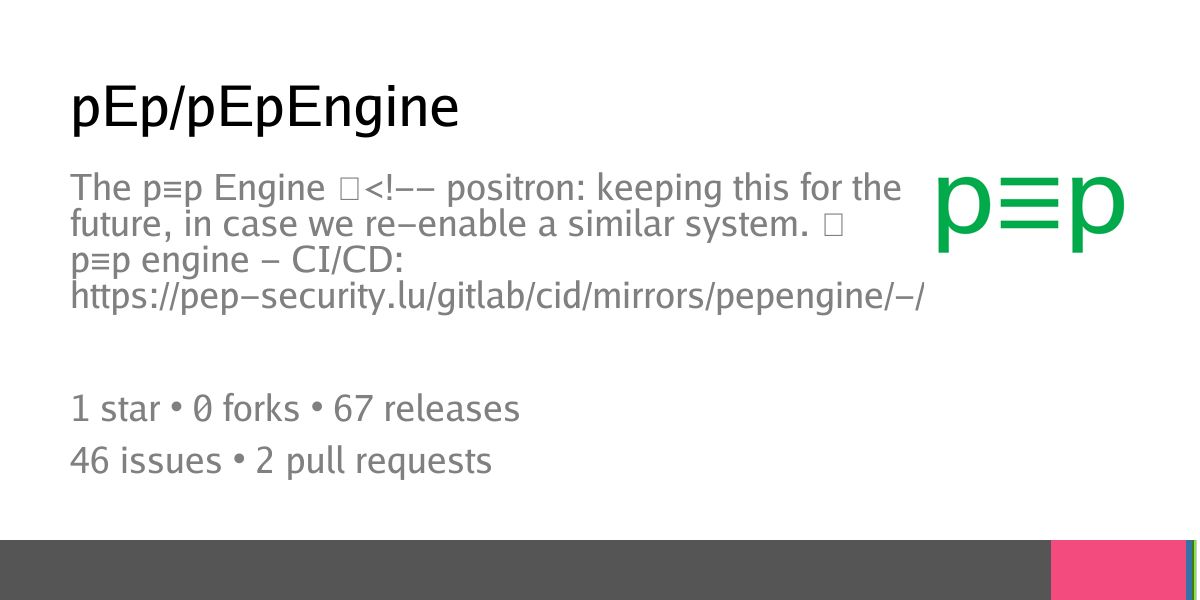 pEp/pEpEngine

The p≡p Engine □<!-- positron: keeping this for the future, in case we re-enable a similar system. □ p≡p engine - CI/CD: https://pep-security.lu/gitlab/cid/mirrors/pepengine/-/

p≡p

1 star • 0 forks • 67 releases
46 issues • 2 pull requests