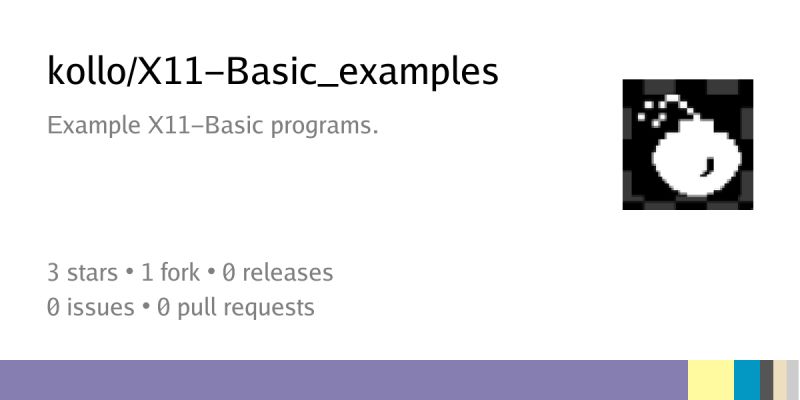 kollo/X11-Basic_examples

Example X11-Basic programs.

3 stars • 1 fork • 0 releases
0 issues • 0 pull requests