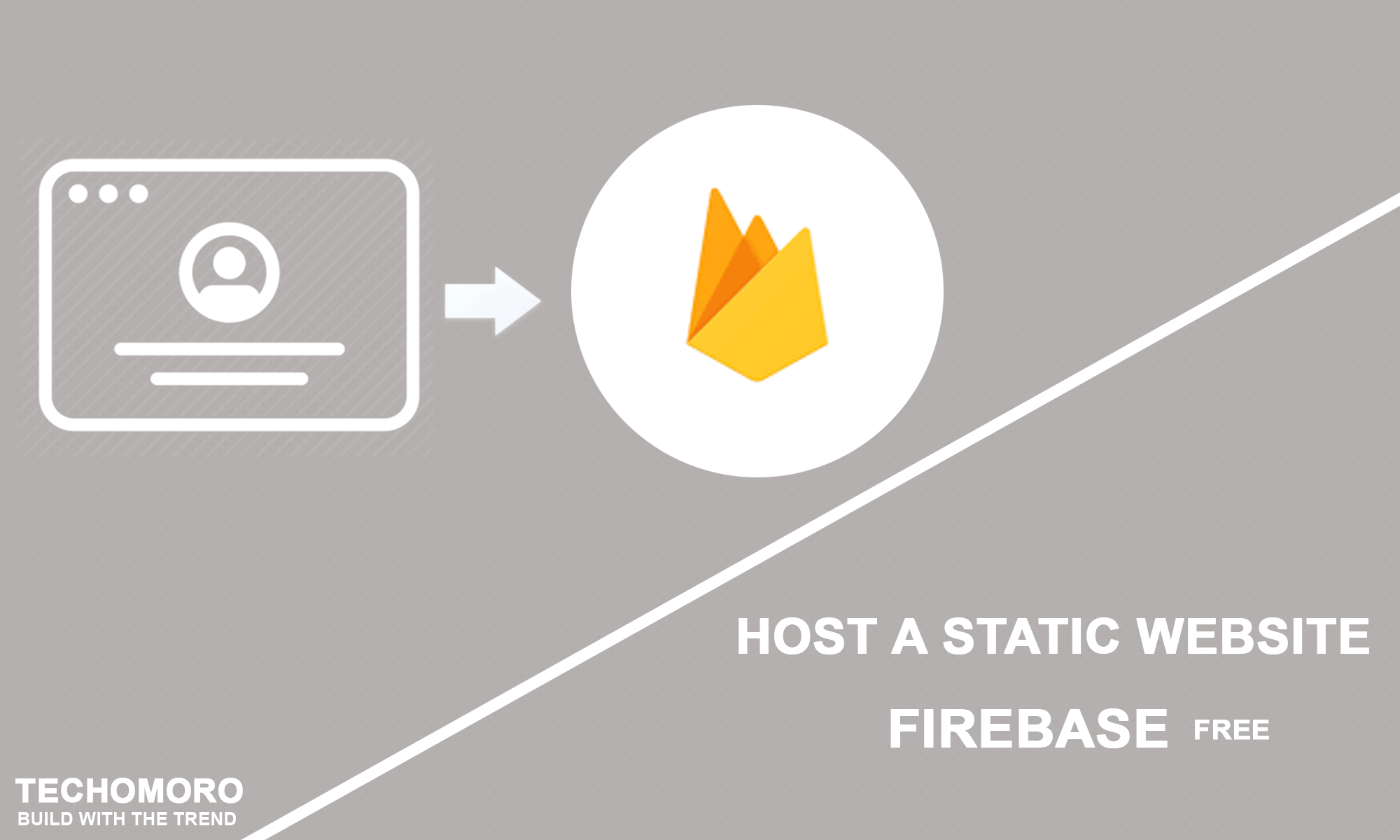 HOST A STATIC WEBSITE

FIREBASE FREE

TECHOMORO
BUILD WITH THE TREND