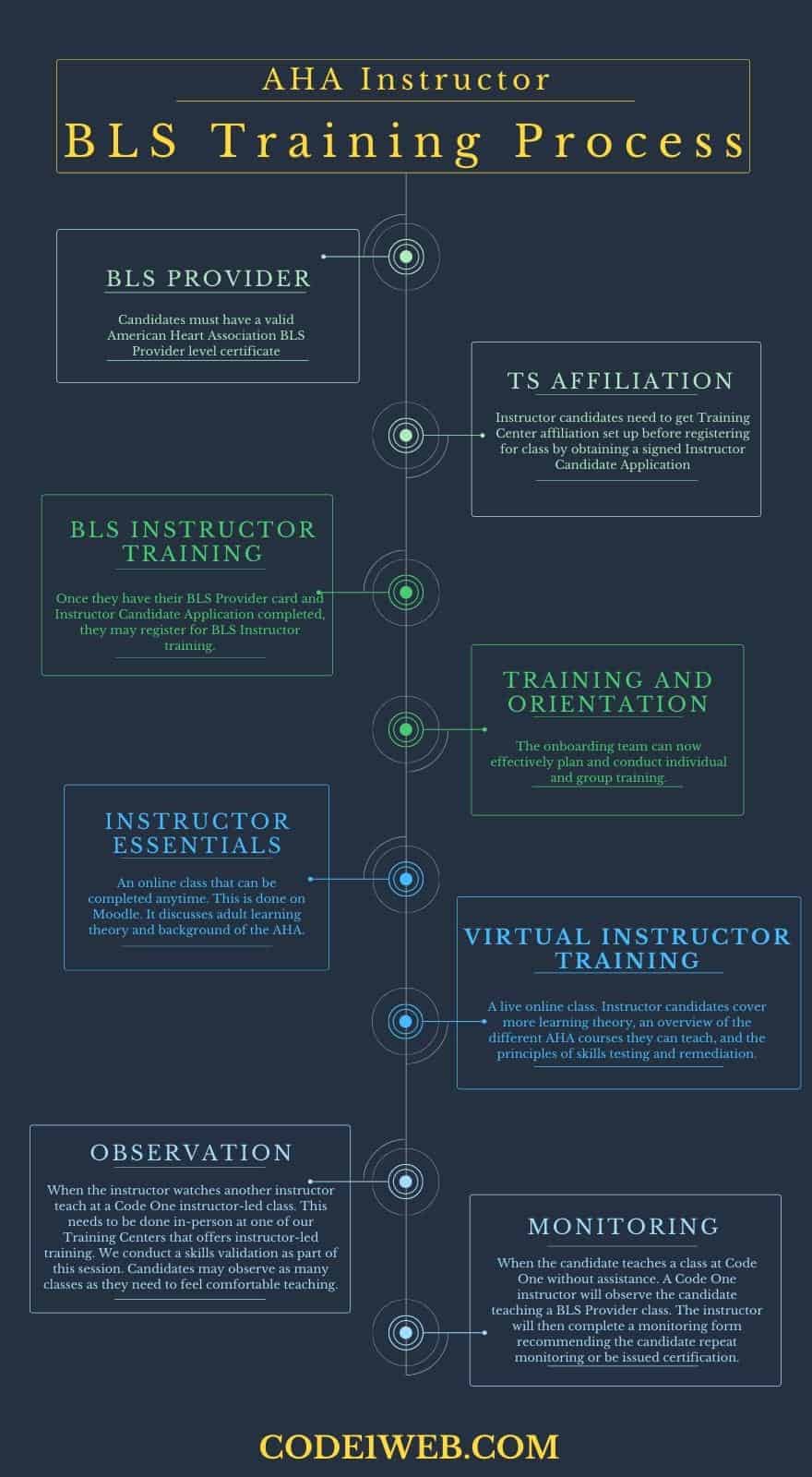 AHA Instructor

BLS Training Process

BLS PROVIDER

Candidates must have a valid American Heart Association BLS Provider level certificate

TS AFFILIATION

Instructor candidates need to get Training Center affiliation set up before registering for class by obtaining a signed Instructor Candidate Application

BLS INSTRUCTOR TRAINING

Once they have their BLS Provider card and Instructor Candidate Application completed, they may register for BLS Instructor training.

TRAINING AND ORIENTATION

The onboarding team can now effectively plan and conduct individual and group training.

INSTRUCTOR ESSENTIALS

An online class that can be completed anytime. This is done on Moodle. It discusses adult learning theory and background of the AHA.

VIRTUAL INSTRUCTOR TRAINING

A live online class. Instructor candidates cover more learning theory, an overview of the different AHA courses they can teach, and the principles of skills testing and remediation.

OBSERVATION

When the instructor watches another instructor teach at a Code One instructor-led class. This needs to be done in-person at one of our Training Centers that offers instructor-led training. We conduct a skills validation as part of this session. Candidates may observe as many classes as they need to feel comfortable teaching.

MONITORING

When the candidate teaches a class at Code One without assistance. A Code One instructor will observe the candidate teaching a BLS Provider class. The instructor will then complete a monitoring form recommending the candidate repeat monitoring or be issued certification.

CODE1WEB.COM