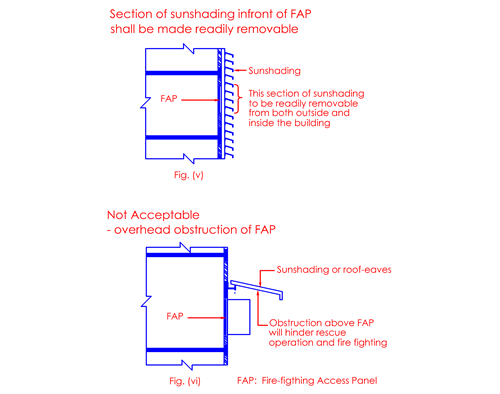 Section of sunshading infront of FAP shall be made readily removable

Sunshading

FAP

This section of sunshading to be readily removable from both outside and inside the building

Fig. (v)

Not Acceptable
- overhead obstruction of FAP

Sunshading or roof-eaves

FAP

Obstruction above FAP will hinder rescue operation and fire fighting

Fig. (vi)

FAP: Fire-figthing Access Panel