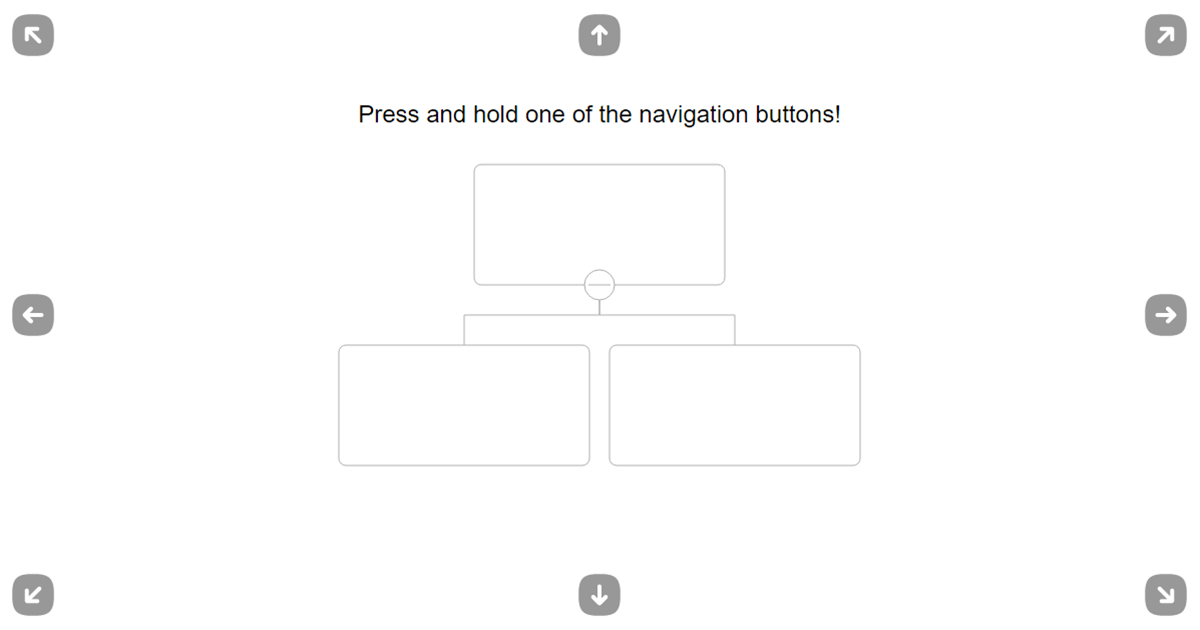 Press and hold one of the navigation buttons!