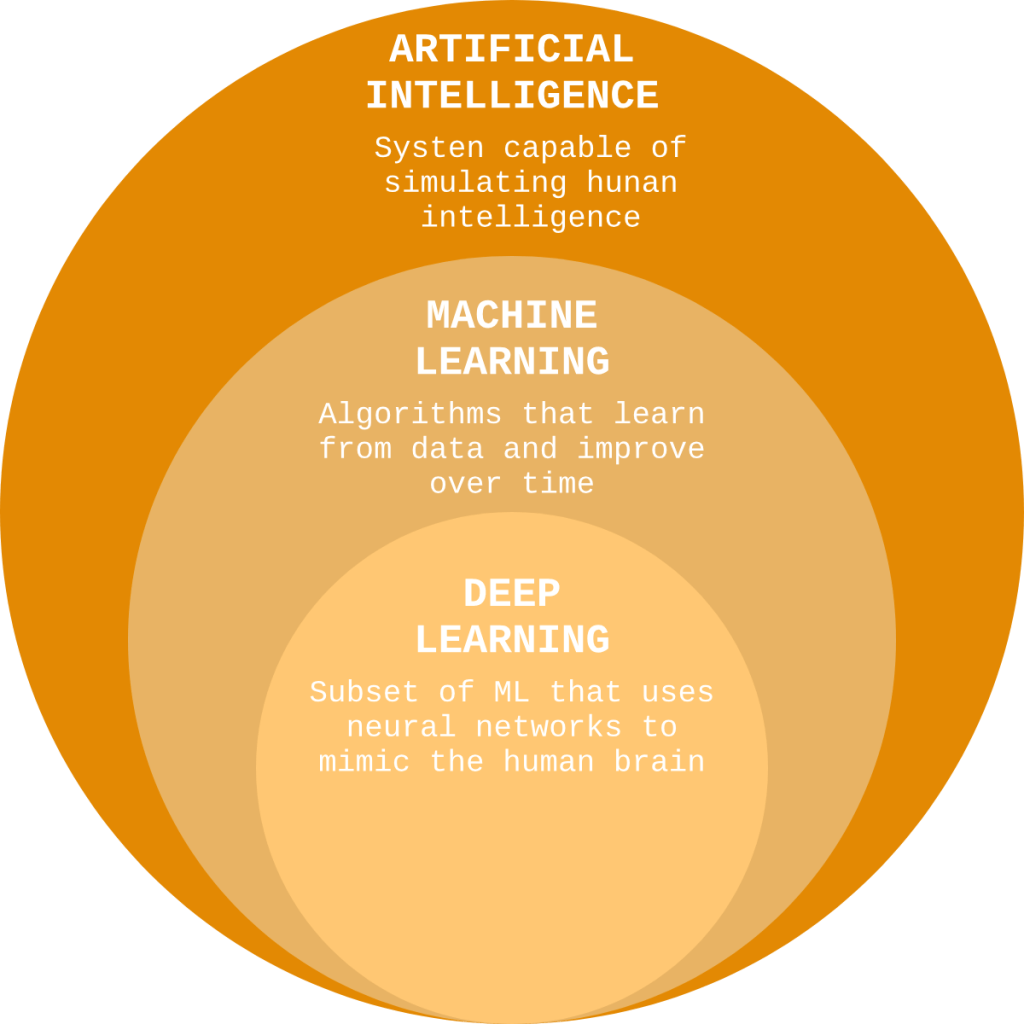 ARTIFICIAL INTELLIGENCE

Systen capable of simulating hunan intelligence

MACHINE LEARNING

Algorithms that learn from data and improve over time

DEEP LEARNING

Subset of ML that uses neural networks to mimic the human brain