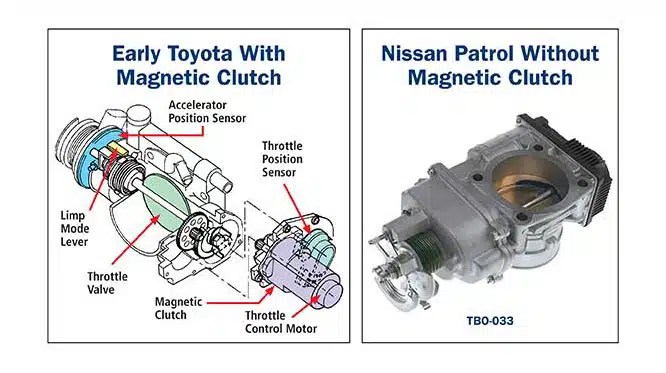 Early Toyota With Magnetic Clutch

Accelerator Position Sensor

Throttle Position Sensor

Limp Mode Lever

Throttle Valve

Magnetic Clutch

Throttle Control Motor

Nissan Patrol Without Magnetic Clutch

TBO-033