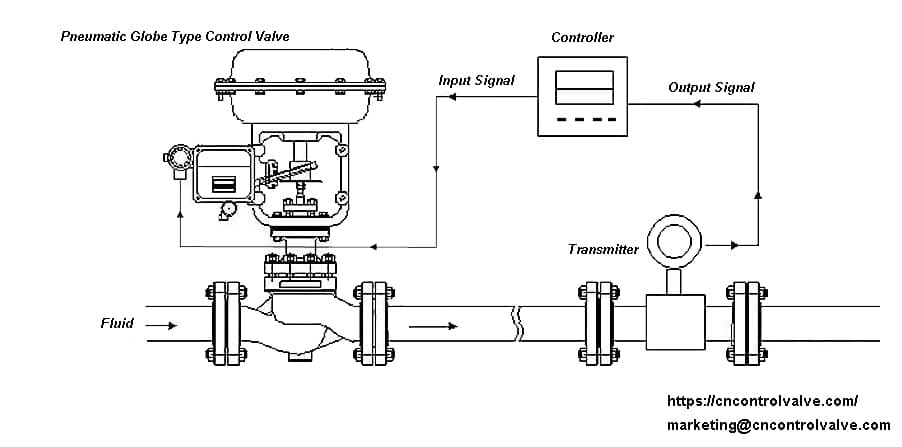 Pneumatic Globe Type Control Valve

Controller

Input Signal

Output Signal

Transmitter

Fluid

https://cncontrolvalve.com/

marketing@cncontrolvalve.com