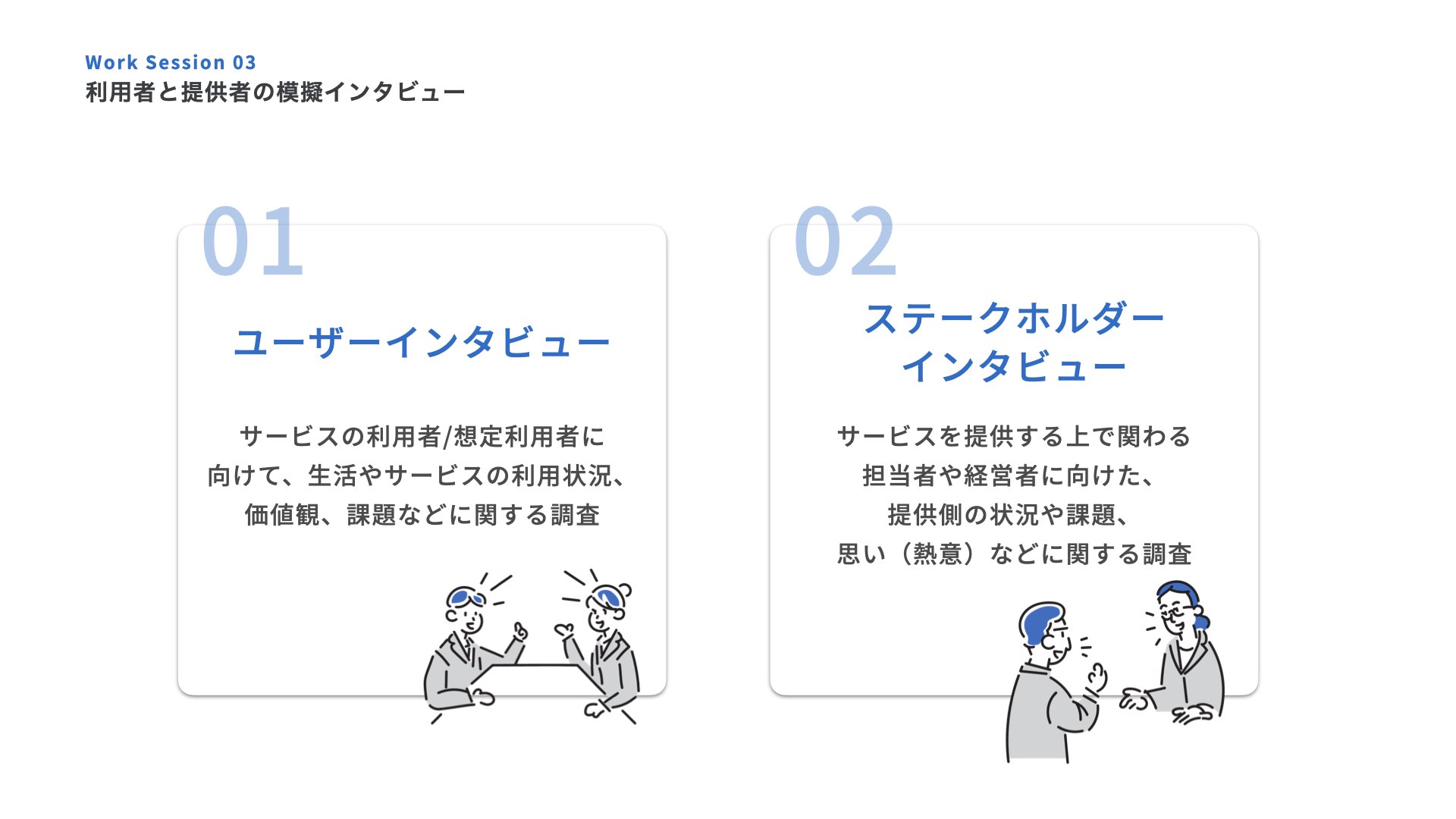 Work Session 03
利用者と提供者の模擬インタビュー

01

ユーザーインタビュー

サービスの利用者/想定利用者に向けて、生活やサービスの利用状況、価値観、課題などに関する調査

02

ステークホルダーインタビュー

サービスを提供する上で関わる担当者や経営者に向けた、提供側の状況や課題、思い（熱意）などに関する調査