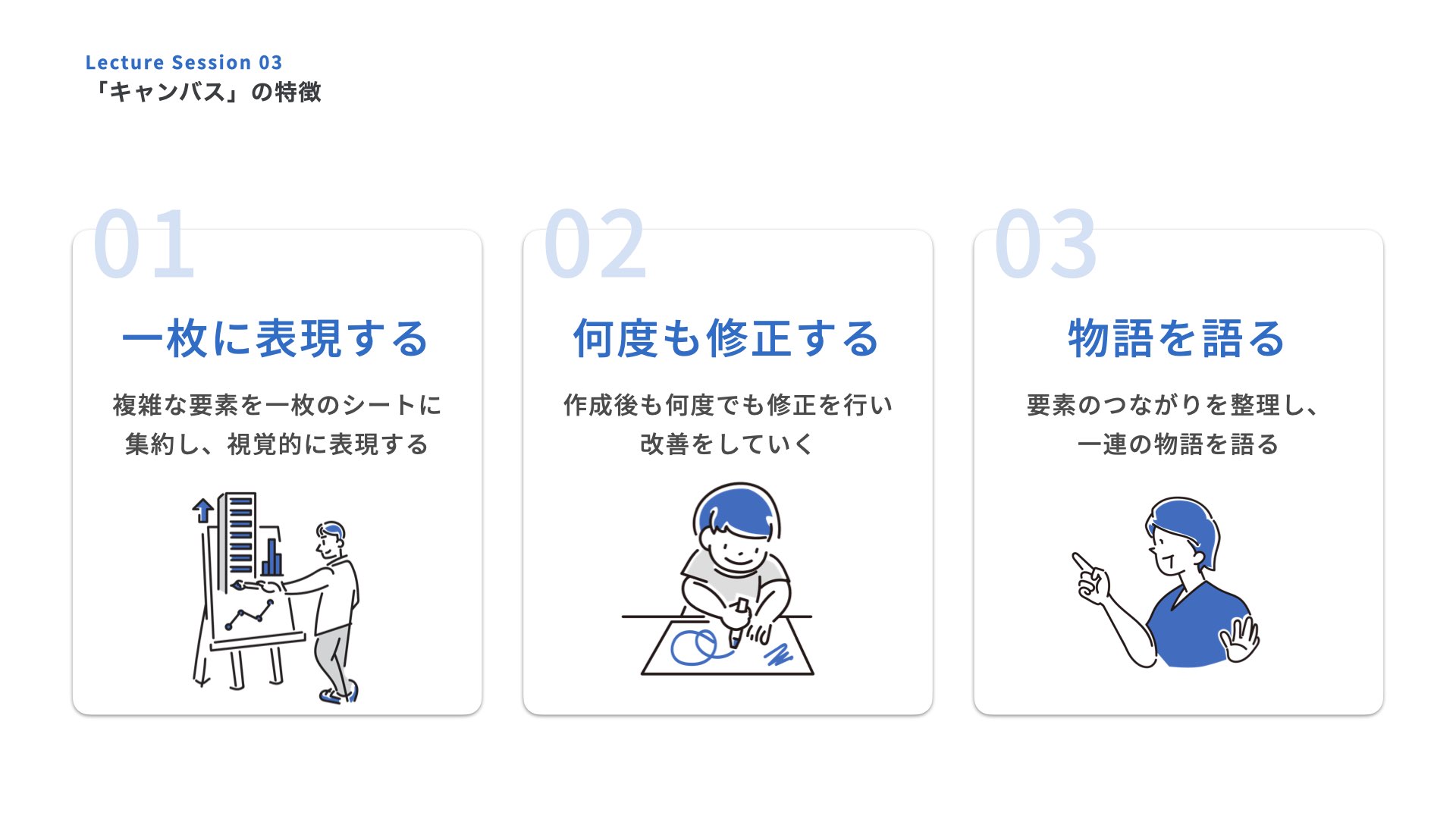 Lecture Session 03
「キャンバス」の特徴

01

一枚に表現する

複雑な要素を一枚のシートに集約し、視覚的に表現する

02

何度も修正する

作成後も何度でも修正を行い改善をしていく

03

物語を語る

要素のつながりを整理し、一連の物語を語る