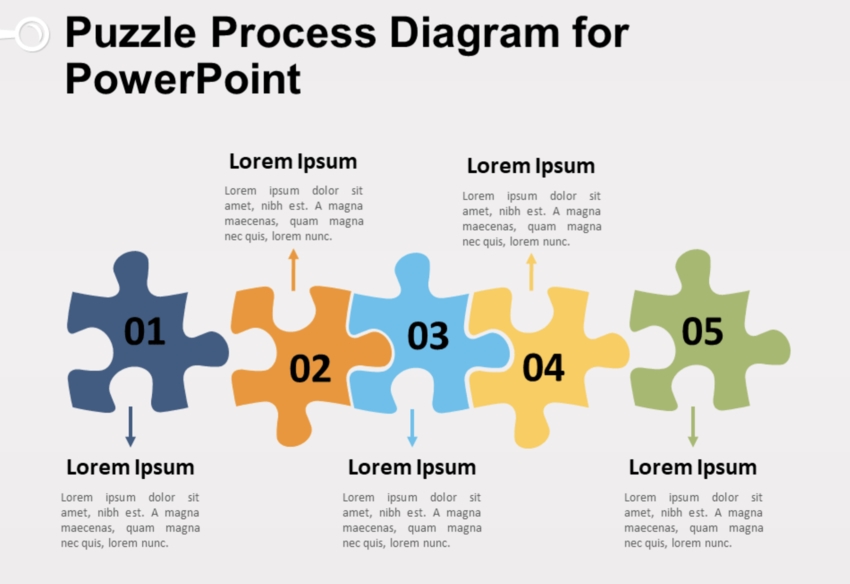 Puzzle Process Diagram for PowerPoint

Lorem Ipsum

Lorem ipsum dolor sit amet, nibh est. A magna maecenas, quam magna nec quis, lorem nunc.

Lorem Ipsum

Lorem ipsum dolor sit amet, nibh est. A magna maecenas, quam magna nec quis, lorem nunc.

01

02

03

04

05

Lorem Ipsum

Lorem ipsum dolor sit amet, nibh est. A magna maecenas, quam magna nec quis, lorem nunc.

Lorem Ipsum

Lorem ipsum dolor sit amet, nibh est. A magna maecenas, quam magna nec quis, lorem nunc.

Lorem Ipsum

Lorem ipsum dolor sit amet, nibh est. A magna maecenas, quam magna nec quis, lorem nunc.