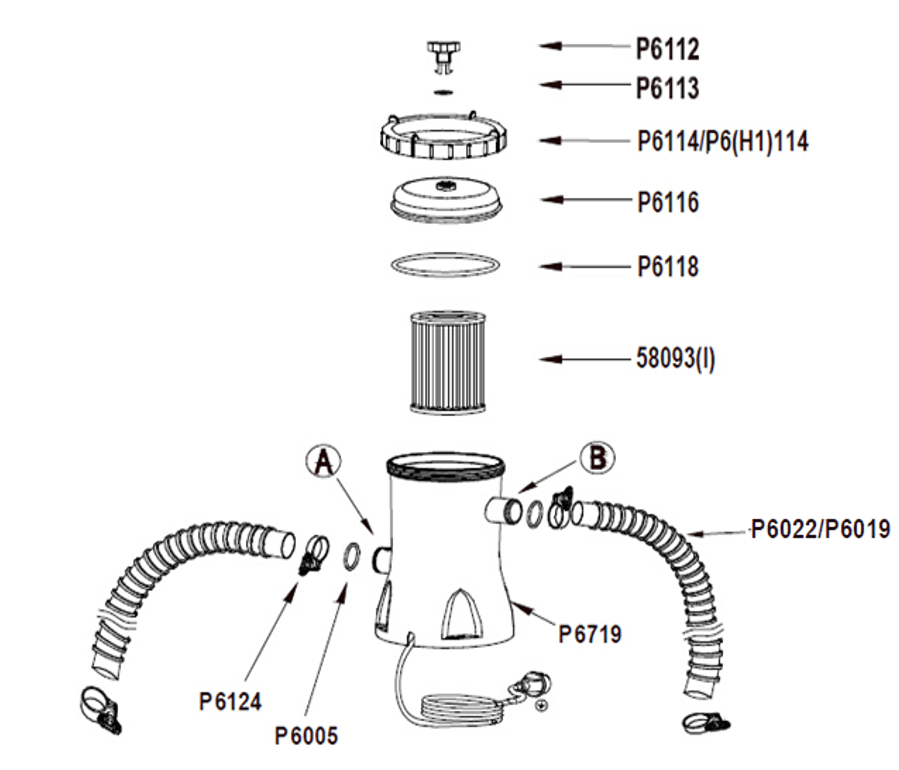 P6112
P6113
P6114/P6(H1)114
P6116
P6118
58093(I)
A
B
P6022/P6019
P6719
P6124
P6005