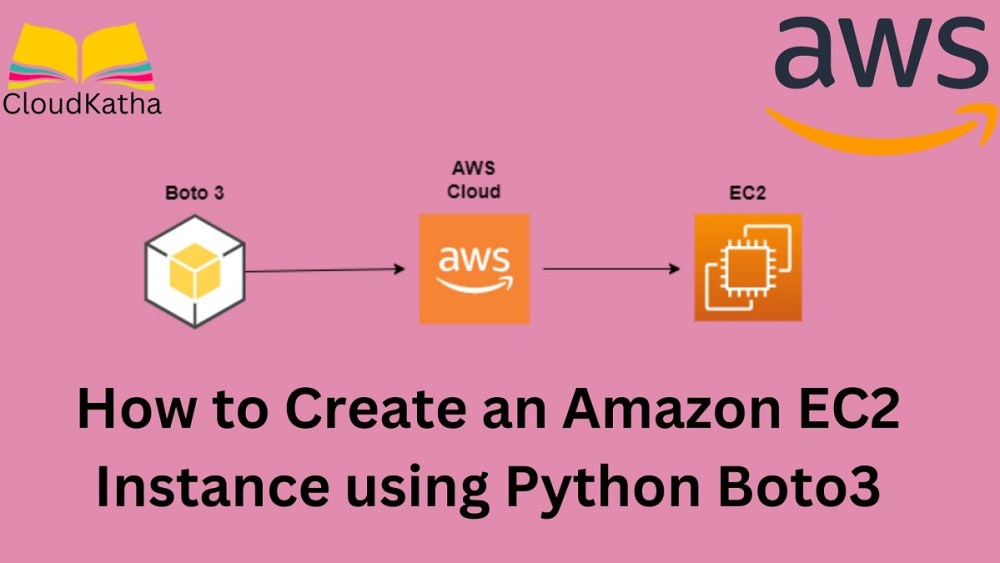 CloudKatha

aws

Boto 3

AWS Cloud

aws

EC2

How to Create an Amazon EC2 Instance using Python Boto3