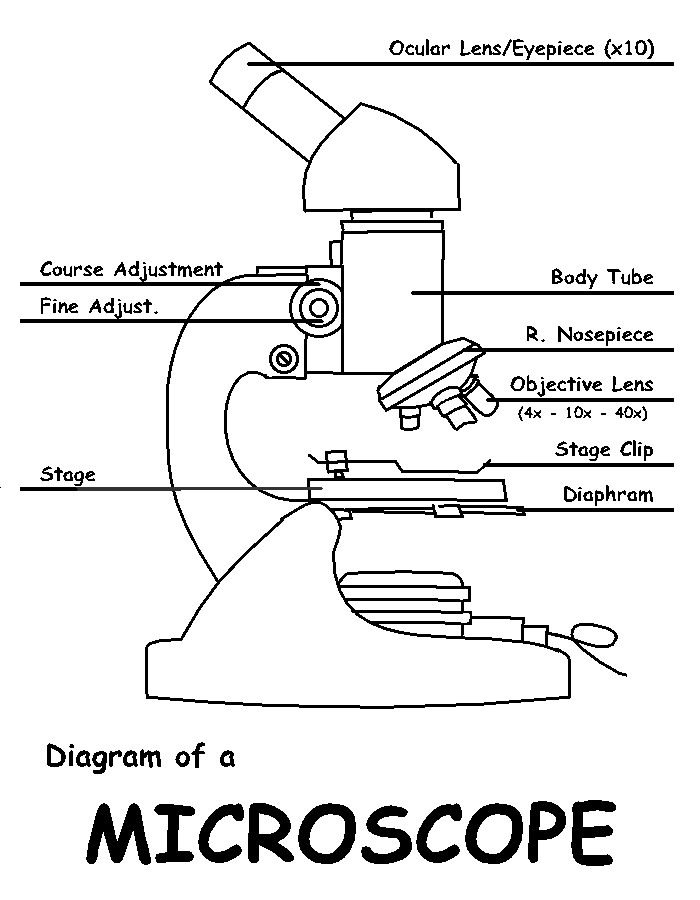 Ocular Lens/Eyepiece (x10)

Course Adjustment

Fine Adjust.

Body Tube

R. Nosepiece

Objective Lens
(4x - 10x - 40x)

Stage Clip

Stage

Diaphram

Diagram of a

MICROSCOPE