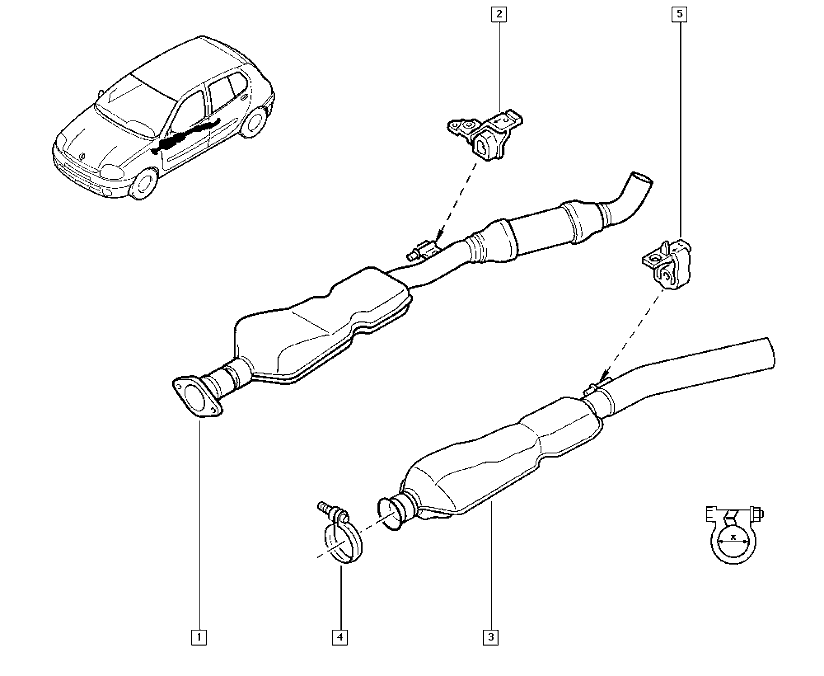 2
5
x
1
4
3