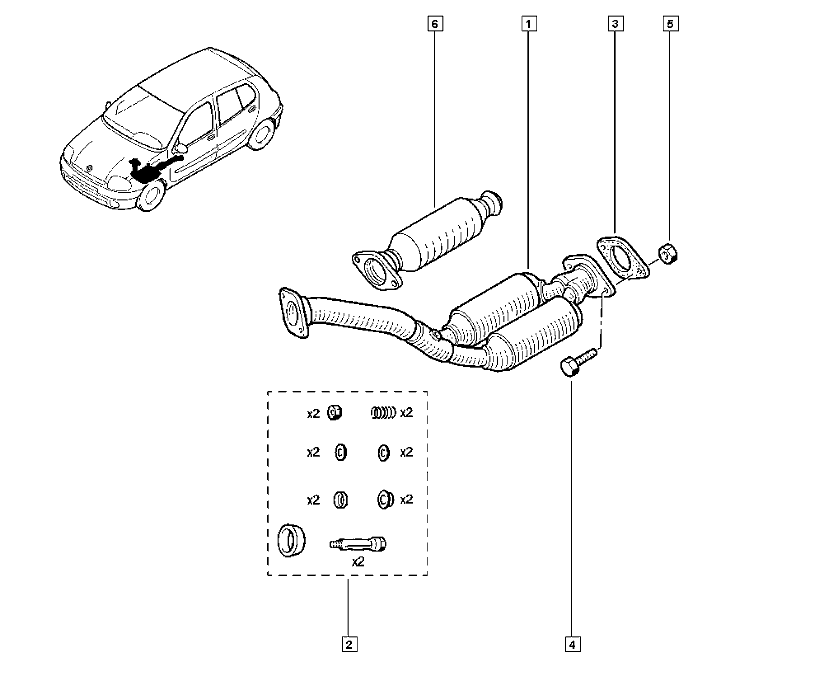 6
1
3
5
x2
x2
x2
x2
x2
x2
x2
2
4