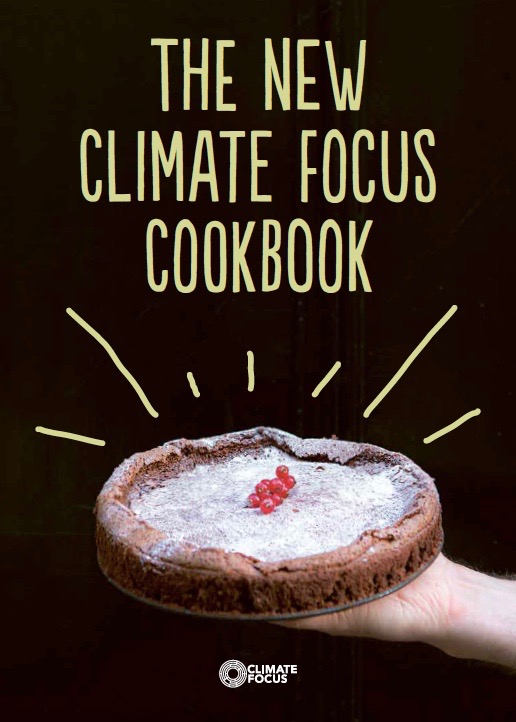 THE NEW CLIMATE FOCUS COOKBOOK

CLIMATE FOCUS