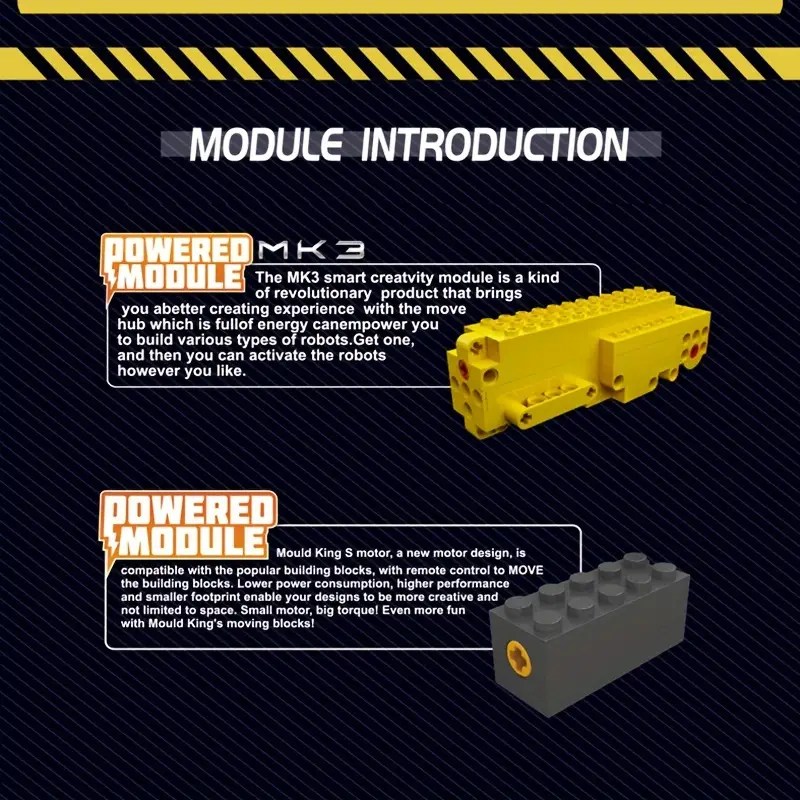 MODULE INTRODUCTION

POWERED MODULE MK3

The MK3 smart creatvity module is a kind of revolutionary product that brings you abetter creating experience with the move hub which is fullof energy canempower you to build various types of robots.Get one, and then you can activate the robots however you like.

POWERED MODULE

Mould King S motor, a new motor design, is compatible with the popular building blocks, with remote control to MOVE the building blocks. Lower power consumption, higher performance and smaller footprint enable your designs to be more creative and not limited to space. Small motor, big torque! Even more fun with Mould King's moving blocks!