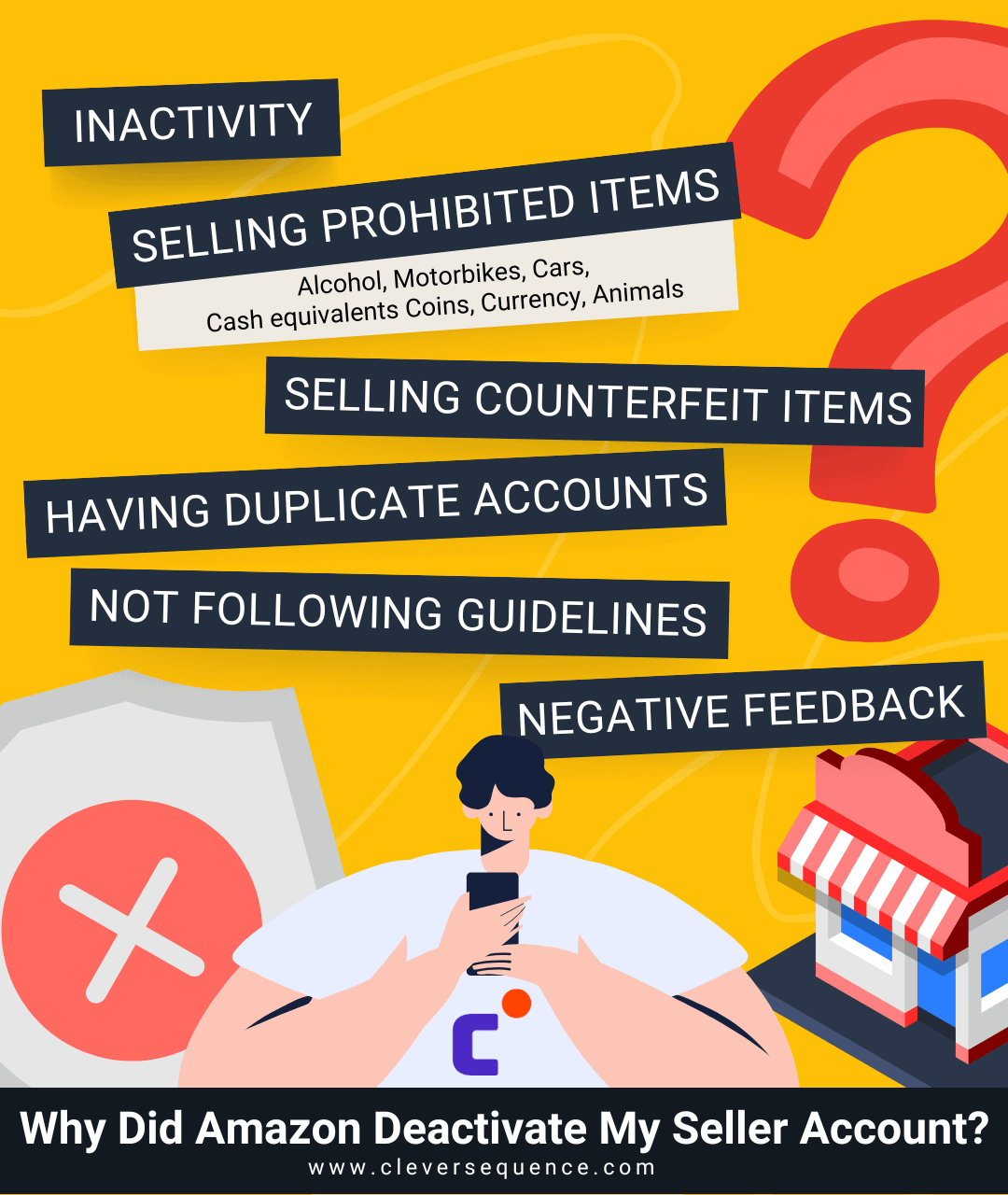 INACTIVITY

SELLING PROHIBITED ITEMS

Alcohol, Motorbikes, Cars, Cash equivalents Coins, Currency, Animals

SELLING COUNTERFEIT ITEMS

HAVING DUPLICATE ACCOUNTS

NOT FOLLOWING GUIDELINES

NEGATIVE FEEDBACK

Why Did Amazon Deactivate My Seller Account?

www.cleversequence.com