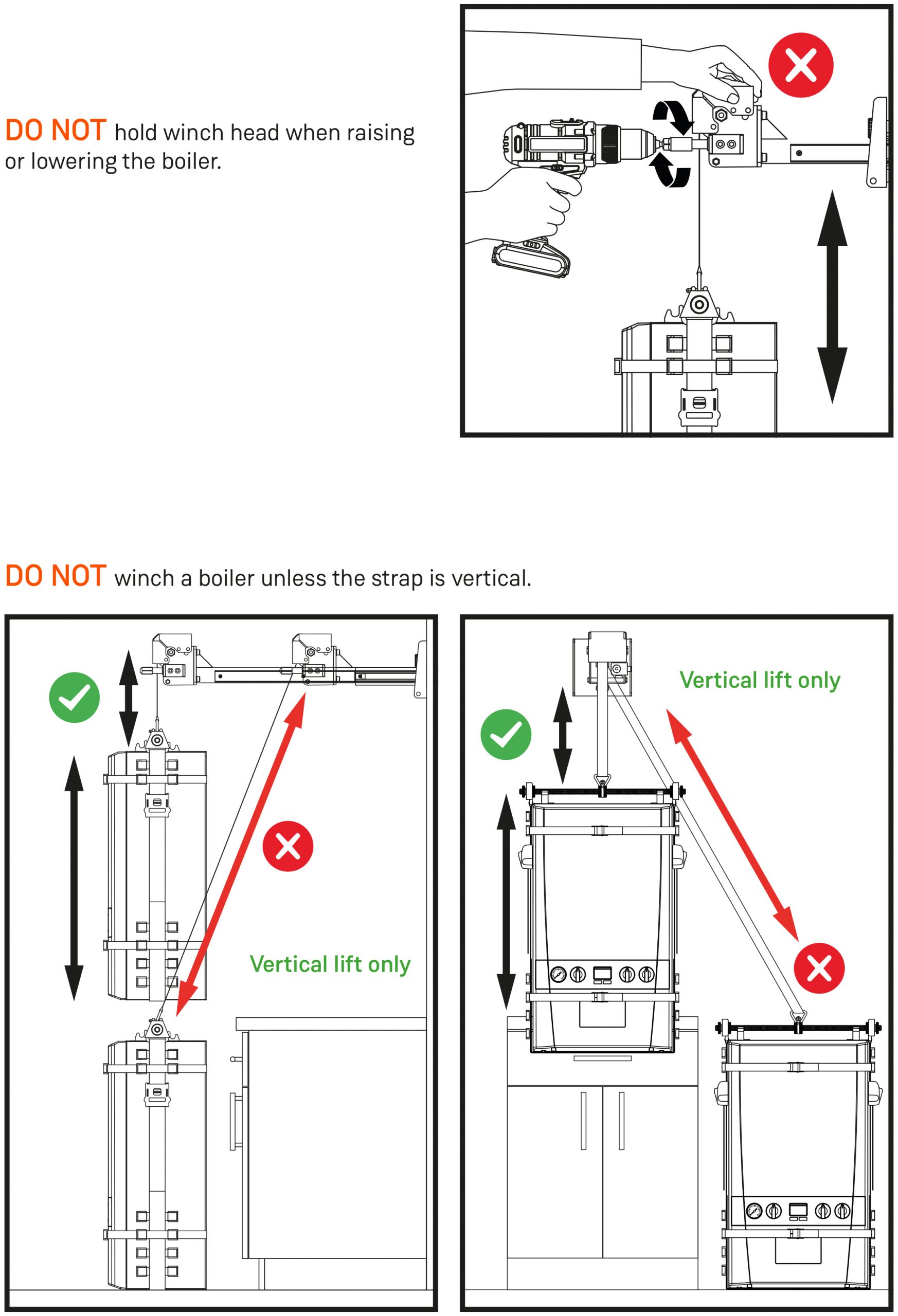 DO NOT hold winch head when raising or lowering the boiler.

DO NOT winch a boiler unless the strap is vertical.

Vertical lift only

Vertical lift only