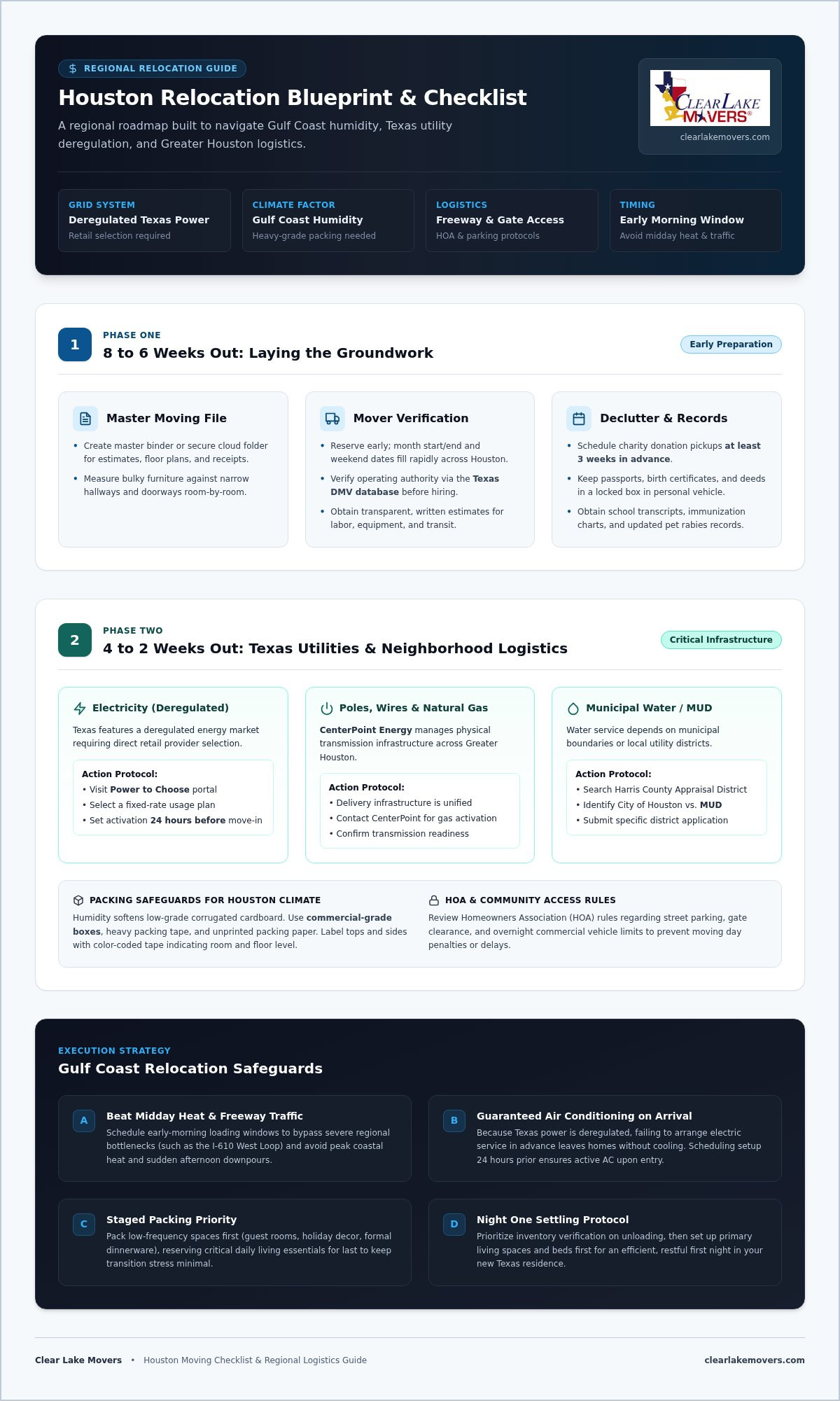 $ REGIONAL RELOCATION GUIDE

Houston Relocation Blueprint & Checklist

A regional roadmap built to navigate Gulf Coast humidity, Texas utility deregulation, and Greater Houston logistics.

CLEAR LAKE MOVERS®
clearlakemovers.com

GRID SYSTEM
Deregulated Texas Power
Retail selection required

CLIMATE FACTOR
Gulf Coast Humidity
Heavy-grade packing needed

LOGISTICS
Freeway & Gate Access
HOA & parking protocols

TIMING
Early Morning Window
Avoid midday heat & traffic

1
PHASE ONE
8 to 6 Weeks Out: Laying the Groundwork
Early Preparation

Master Moving File
• Create master binder or secure cloud folder for estimates, floor plans, and receipts.
• Measure bulky furniture against narrow hallways and doorways room-by-room.

Mover Verification
• Reserve early; month start/end and weekend dates fill rapidly across Houston.
• Verify operating authority via the Texas DMV database before hiring.
• Obtain transparent, written estimates for labor, equipment, and transit.

Declutter & Records
• Schedule charity donation pickups at least 3 weeks in advance.
• Keep passports, birth certificates, and deeds in a locked box in personal vehicle.
• Obtain school transcripts, immunization charts, and updated pet rabies records.

2
PHASE TWO
4 to 2 Weeks Out: Texas Utilities & Neighborhood Logistics
Critical Infrastructure

Electricity (Deregulated)
Texas features a deregulated energy market requiring direct retail provider selection.
Action Protocol:
• Visit Power to Choose portal
• Select a fixed-rate usage plan
• Set activation 24 hours before move-in

Poles, Wires & Natural Gas
CenterPoint Energy manages physical transmission infrastructure across Greater Houston.
Action Protocol:
• Delivery infrastructure is unified
• Contact CenterPoint for gas activation
• Confirm transmission readiness

Municipal Water / MUD
Water service depends on municipal boundaries or local utility districts.
Action Protocol:
• Search Harris County Appraisal District
• Identify City of Houston vs. MUD
• Submit specific district application

PACKING SAFEGUARDS FOR HOUSTON CLIMATE
Humidity softens low-grade corrugated cardboard. Use commercial-grade boxes, heavy packing tape, and unprinted packing paper. Label tops and sides with color-coded tape indicating room and floor level.

HOA & COMMUNITY ACCESS RULES
Review Homeowners Association (HOA) rules regarding street parking, gate clearance, and overnight commercial vehicle limits to prevent moving day penalties or delays.

EXECUTION STRATEGY
Gulf Coast Relocation Safeguards

A
Beat Midday Heat & Freeway Traffic
Schedule early-morning loading windows to bypass severe regional bottlenecks (such as the I-610 West Loop) and avoid peak coastal heat and sudden afternoon downpours.

B
Guaranteed Air Conditioning on Arrival
Because Texas power is deregulated, failing to arrange electric service in advance leaves homes without cooling. Scheduling setup 24 hours prior ensures active AC upon entry.

C
Staged Packing Priority
Pack low-frequency spaces first (guest rooms, holiday decor, formal dinnerware), reserving critical daily living essentials for last to keep transition stress minimal.

D
Night One Settling Protocol
Prioritize inventory verification on unloading, then set up primary living spaces and beds first for an efficient, restful first night in your new Texas residence.

Clear Lake Movers • Houston Moving Checklist & Regional Logistics Guide
clearlakemovers.com