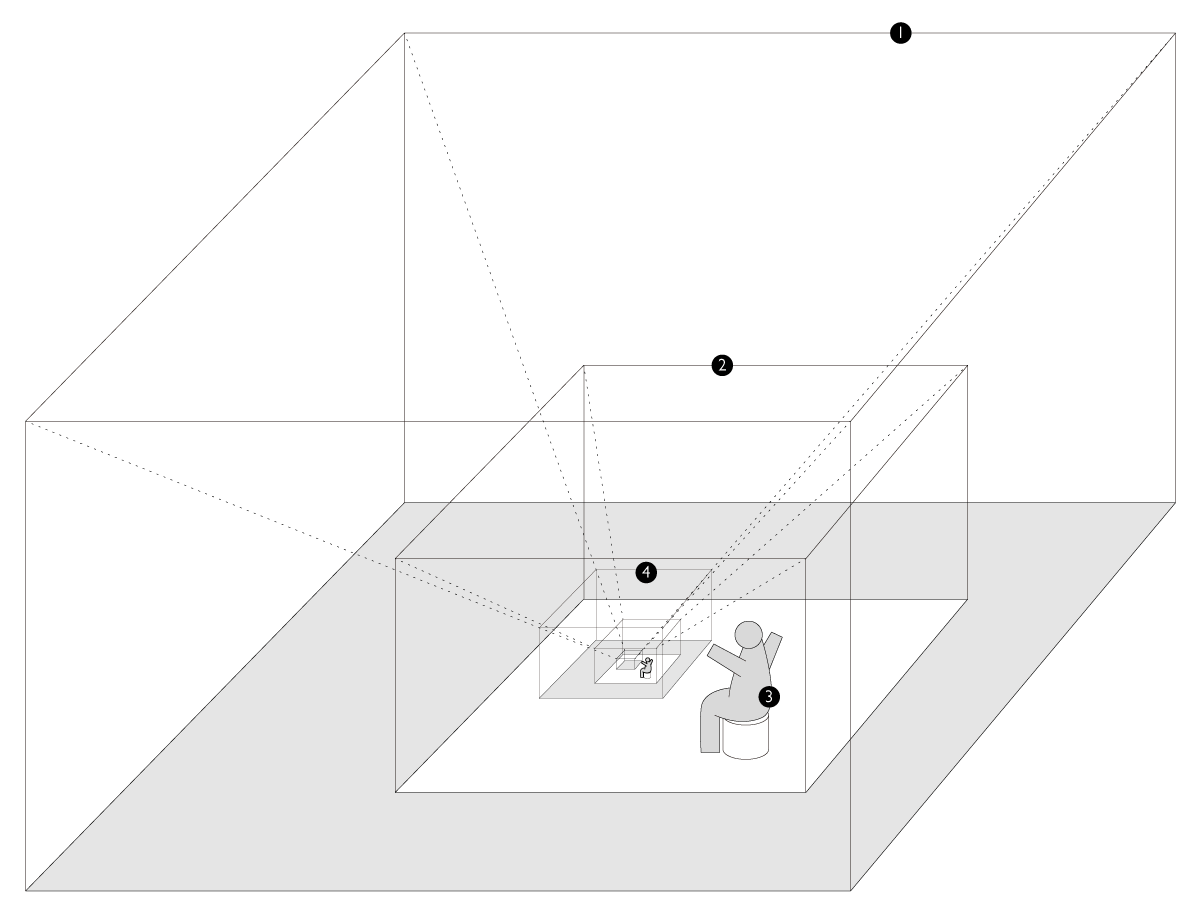 1

2

4

3