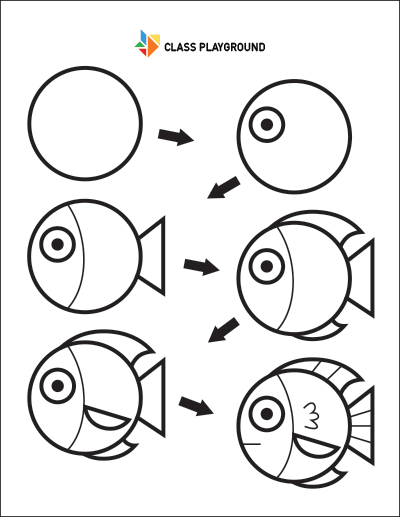 CLASS PLAYGROUND