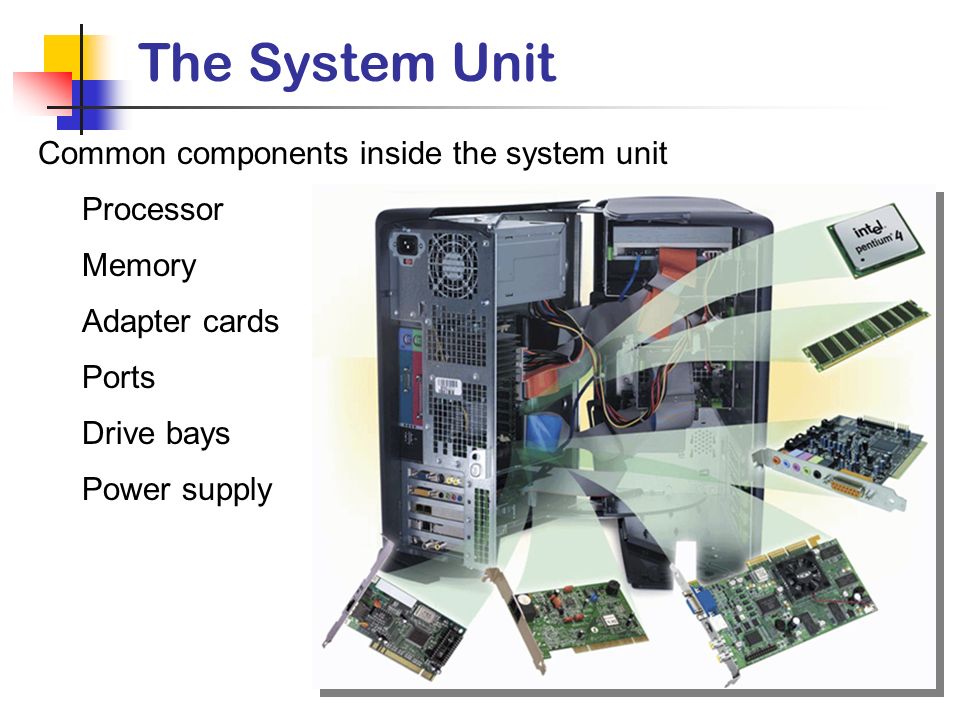 The System Unit

Common components inside the system unit

Processor

Memory

Adapter cards

Ports

Drive bays

Power supply

intel pentium 4