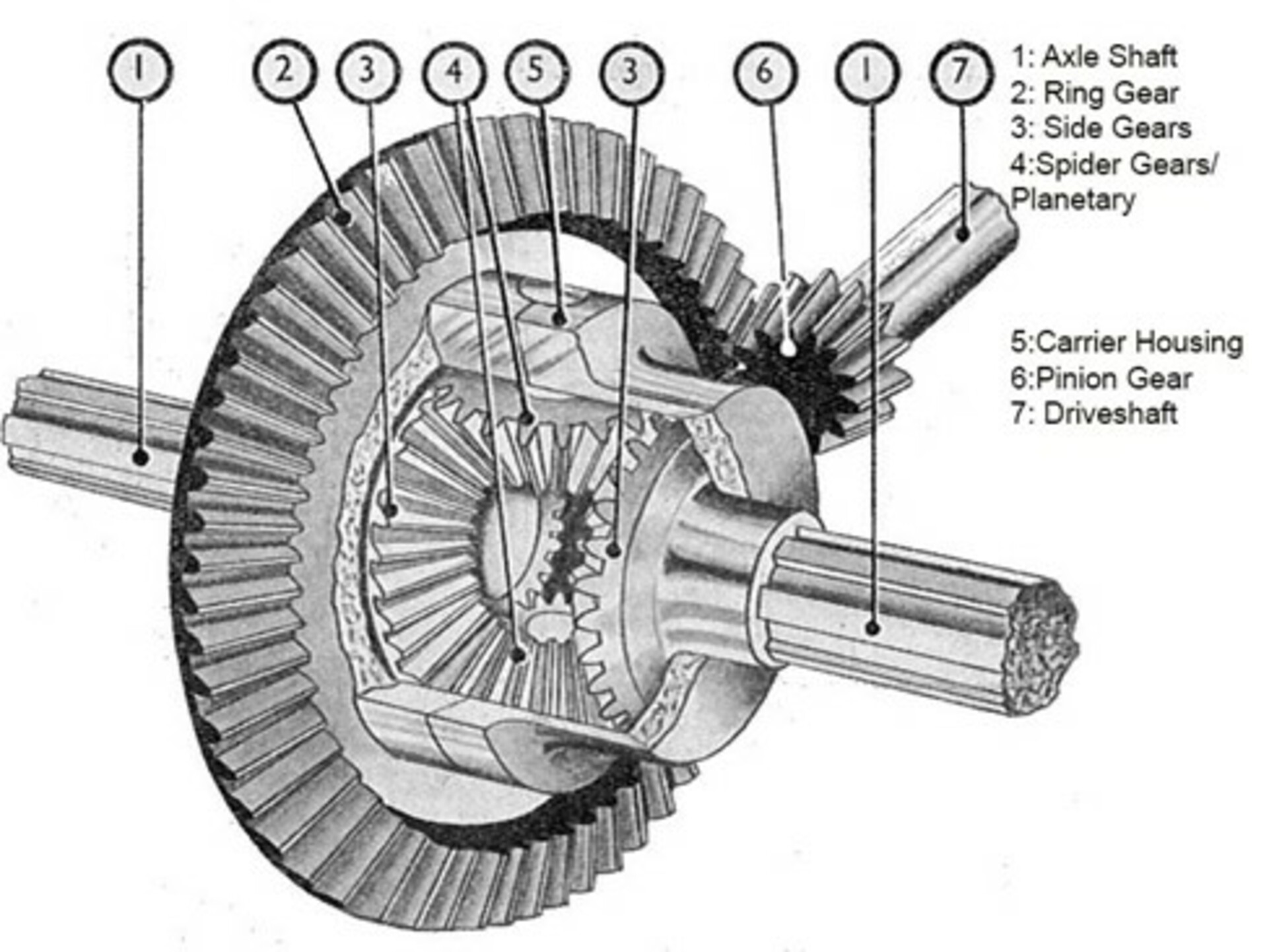 1 2 3 4 5 3 6 1 7

1: Axle Shaft
2: Ring Gear
3: Side Gears
4:Spider Gears/ Planetary

5:Carrier Housing
6:Pinion Gear
7: Driveshaft