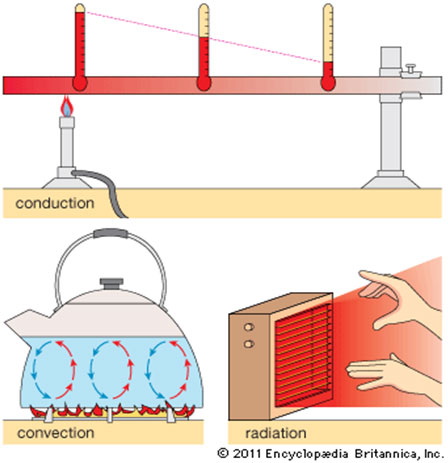 conduction

convection

radiation

© 2011 Encyclopædia Britannica, Inc.