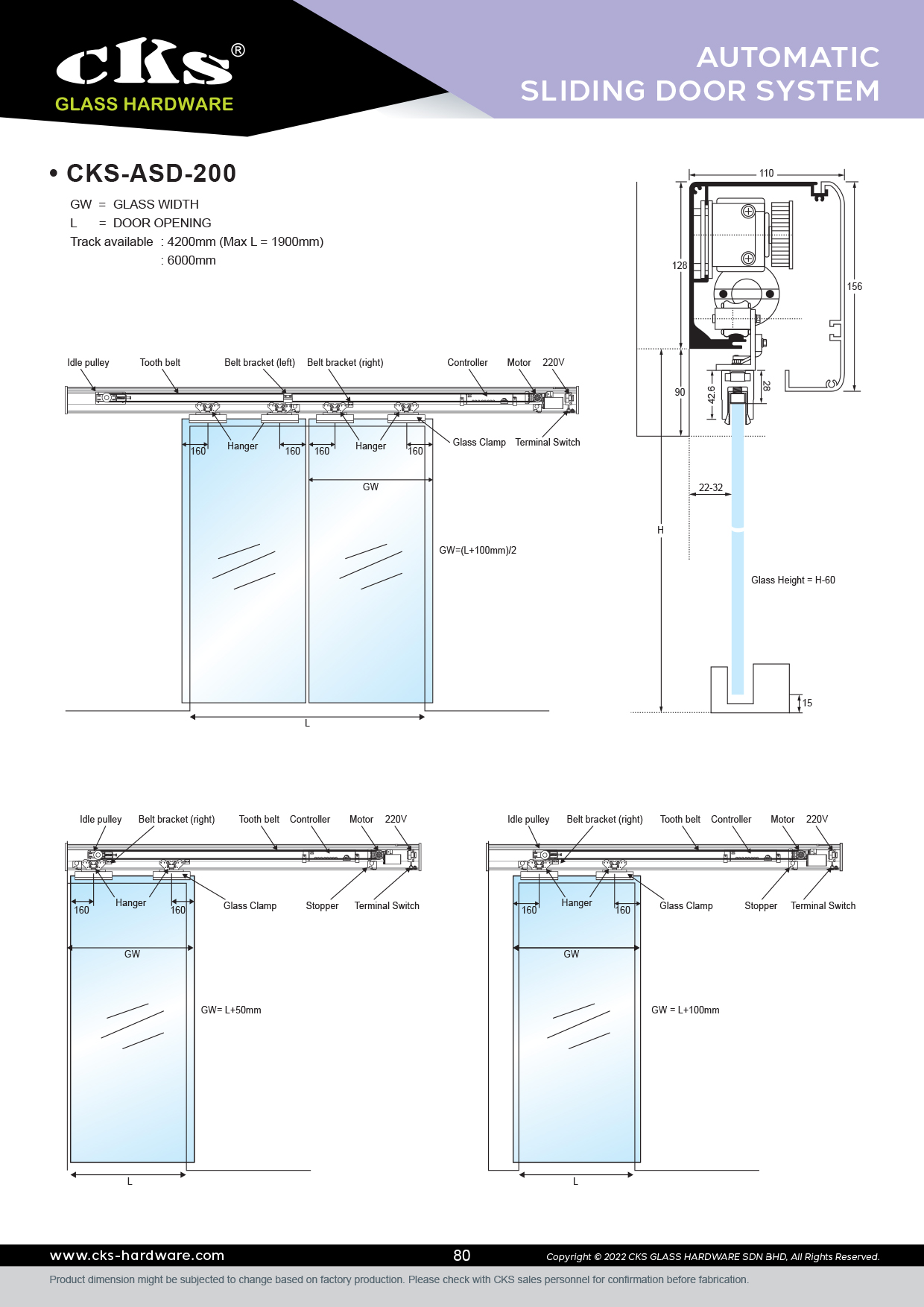 CKS®
GLASS HARDWARE

AUTOMATIC
SLIDING DOOR SYSTEM

• CKS-ASD-200

GW = GLASS WIDTH
L = DOOR OPENING
Track available : 4200mm (Max L = 1900mm)
: 6000mm

Idle pulley
Tooth belt
Belt bracket (left)
Belt bracket (right)
Controller
Motor
220V
160
Hanger
160
160
Hanger
160
Glass Clamp
Terminal Switch
GW
GW=(L+100mm)/2
L

110
128
156
90
42.6
28
22-32
H
Glass Height = H-60
15

Idle pulley
Belt bracket (right)
Tooth belt
Controller
Motor
220V
160
Hanger
160
Glass Clamp
Stopper
Terminal Switch
GW
GW= L+50mm
L

Idle pulley
Belt bracket (right)
Tooth belt
Controller
Motor
220V
160
Hanger
160
Glass Clamp
Stopper
Terminal Switch
GW
GW = L+100mm
L

www.cks-hardware.com
80
Copyright © 2022 CKS GLASS HARDWARE SDN BHD, All Rights Reserved.
Product dimension might be subjected to change based on factory production. Please check with CKS sales personnel for confirmation before fabrication.